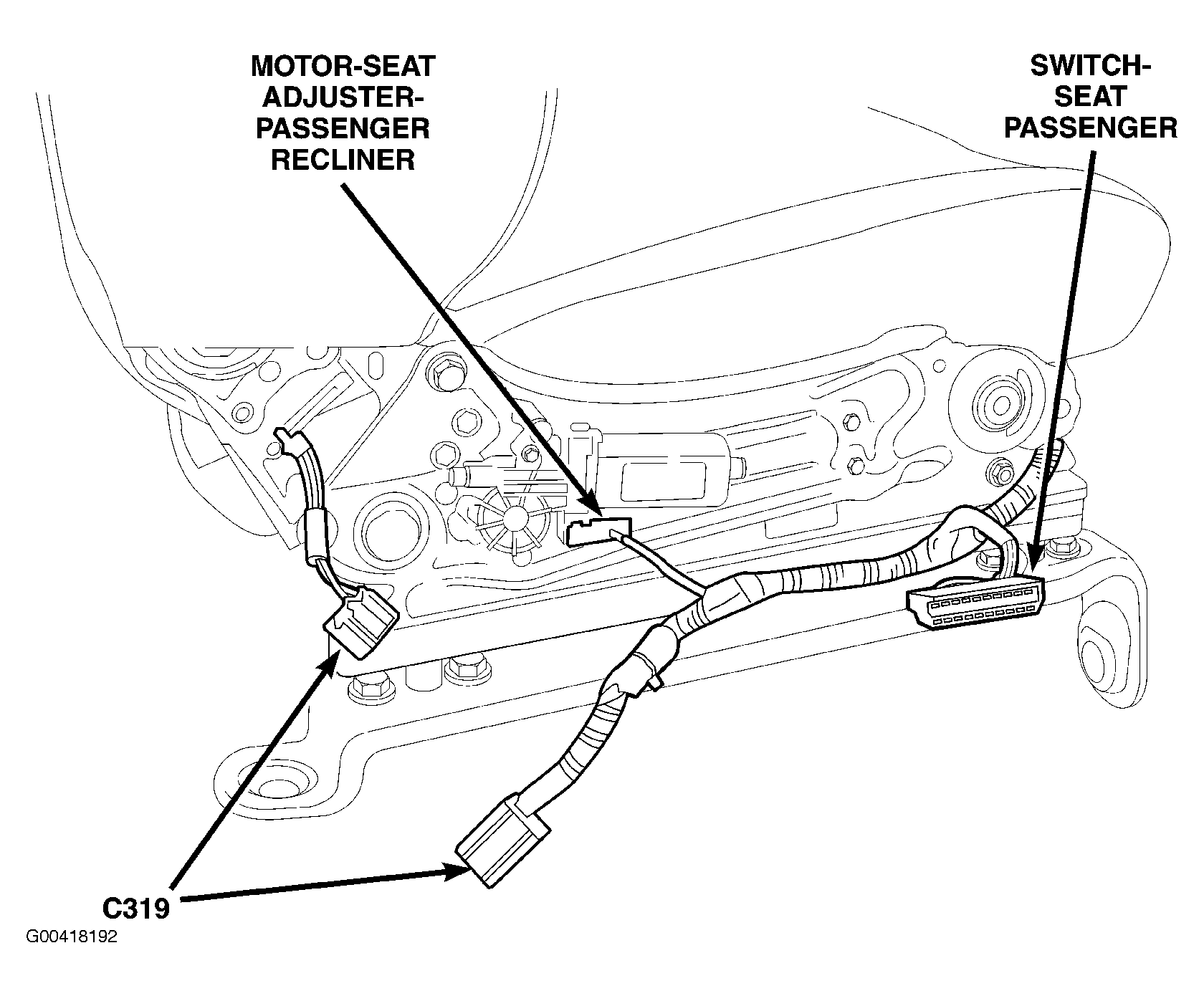 MOTOR-SEAT ADJUSTER-PASSENGER RECLINER

SWITCH-SEAT PASSENGER

C319

G00418192