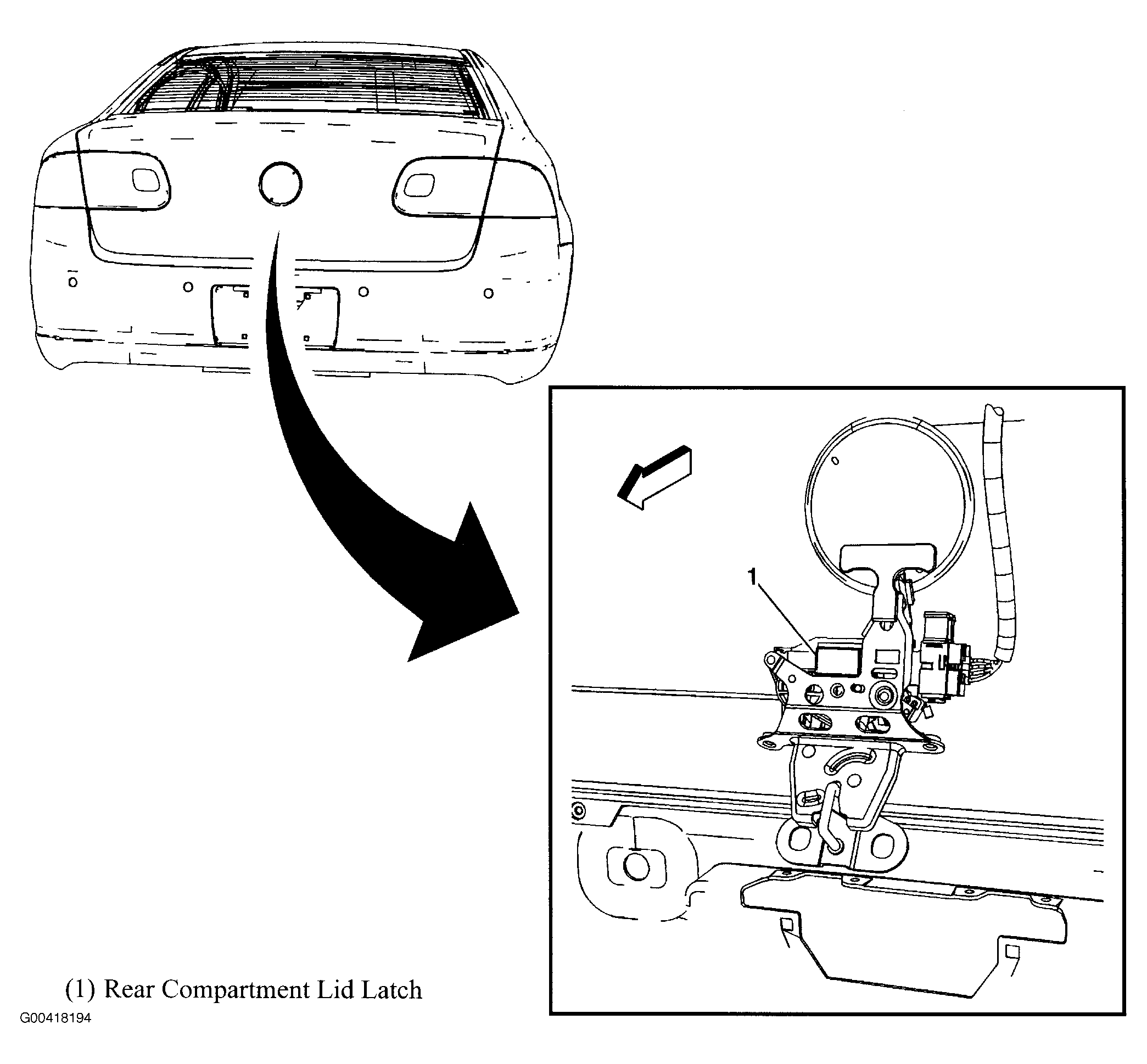 1

(1) Rear Compartment Lid Latch

G00418194