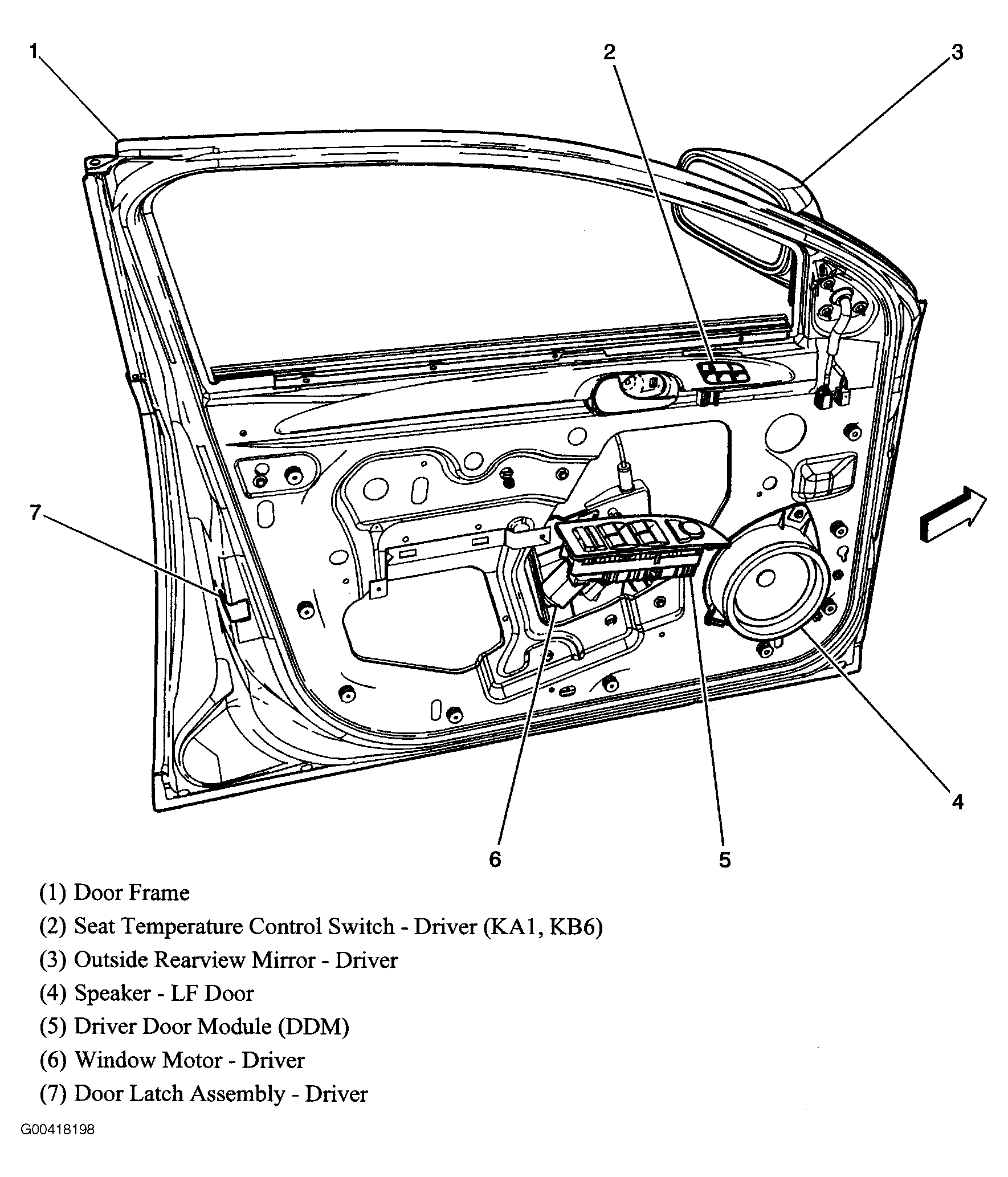 1
2
3
7
4
6
5

(1) Door Frame
(2) Seat Temperature Control Switch - Driver (KA1, KB6)
(3) Outside Rearview Mirror - Driver
(4) Speaker - LF Door
(5) Driver Door Module (DDM)
(6) Window Motor - Driver
(7) Door Latch Assembly - Driver

G00418198