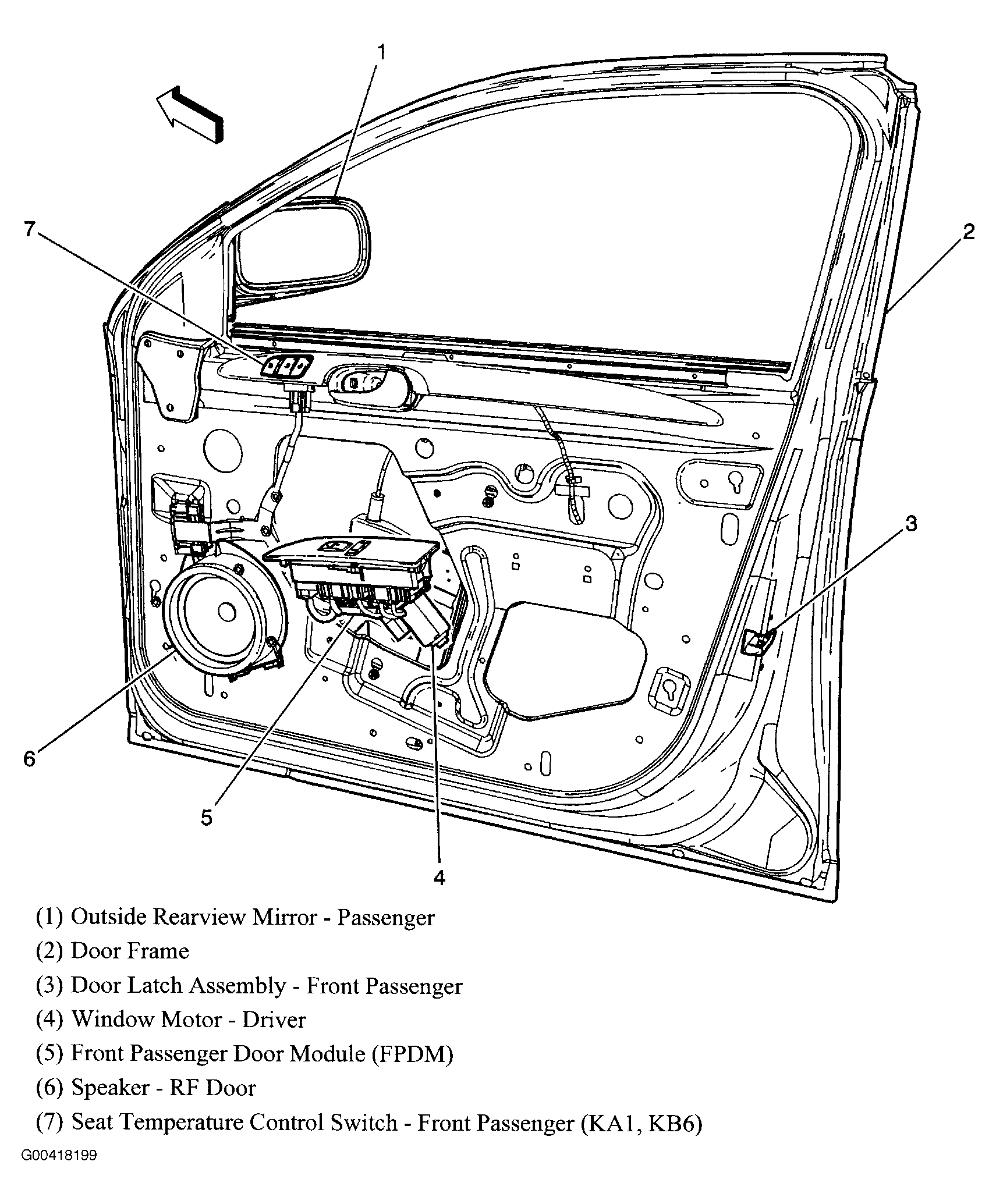 1

7

2

3

6

5

4

(1) Outside Rearview Mirror - Passenger

(2) Door Frame

(3) Door Latch Assembly - Front Passenger

(4) Window Motor - Driver

(5) Front Passenger Door Module (FPDM)

(6) Speaker - RF Door

(7) Seat Temperature Control Switch - Front Passenger (KA1, KB6)

G00418199