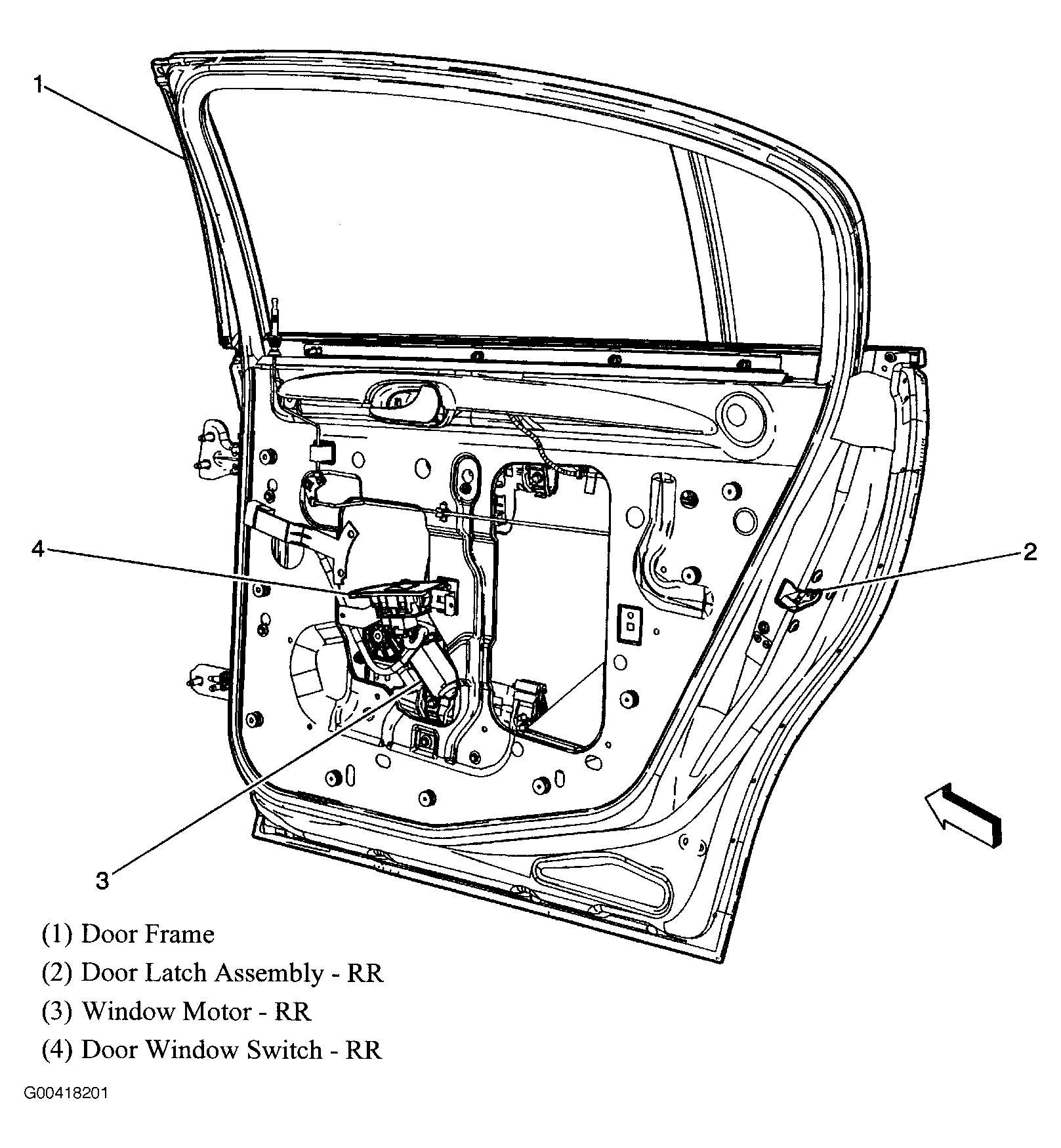 1

4

2

3

(1) Door Frame
(2) Door Latch Assembly - RR
(3) Window Motor - RR
(4) Door Window Switch - RR

G00418201