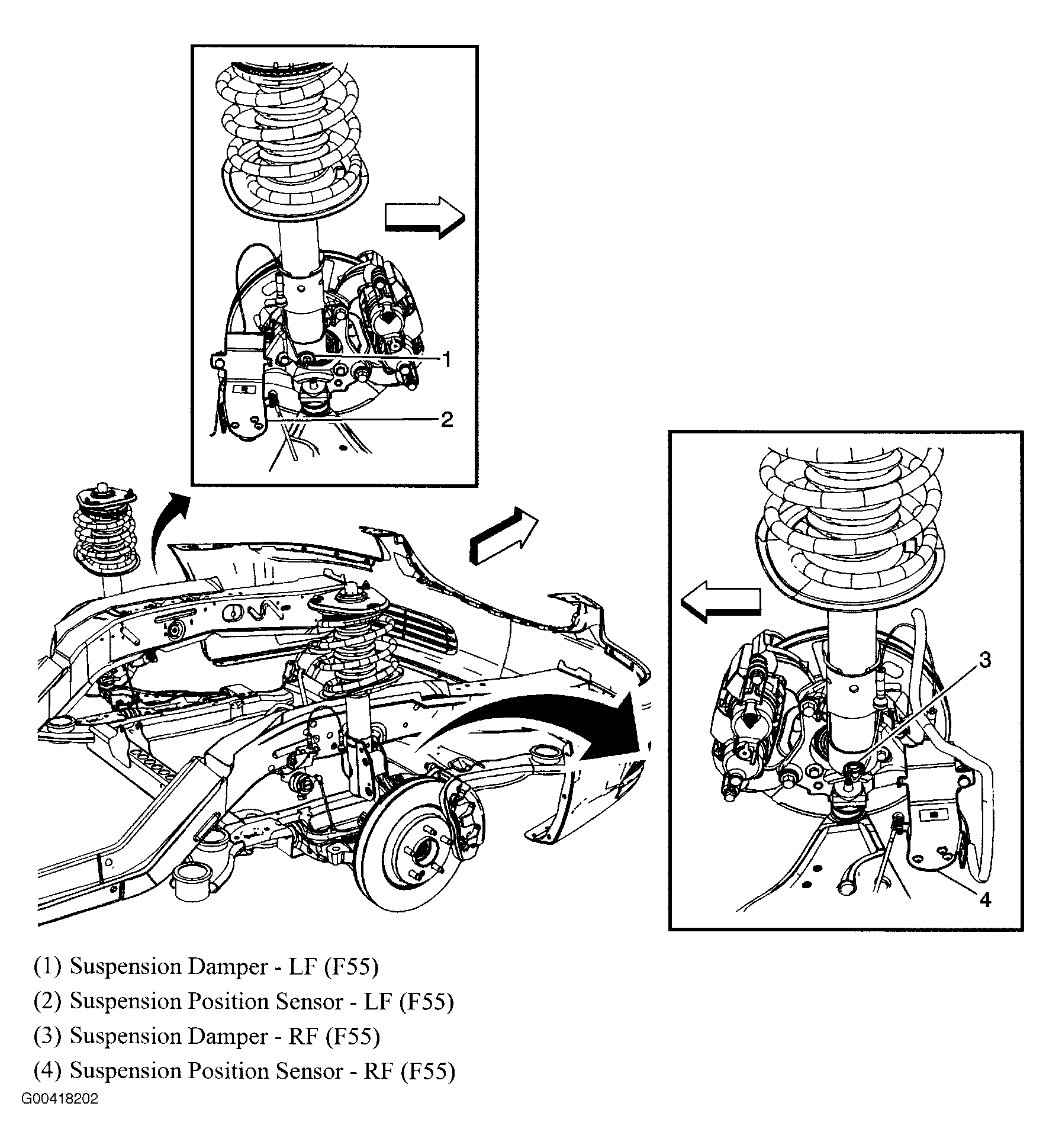 1

2

3

4

(1) Suspension Damper - LF (F55)

(2) Suspension Position Sensor - LF (F55)

(3) Suspension Damper - RF (F55)

(4) Suspension Position Sensor - RF (F55)

G00418202