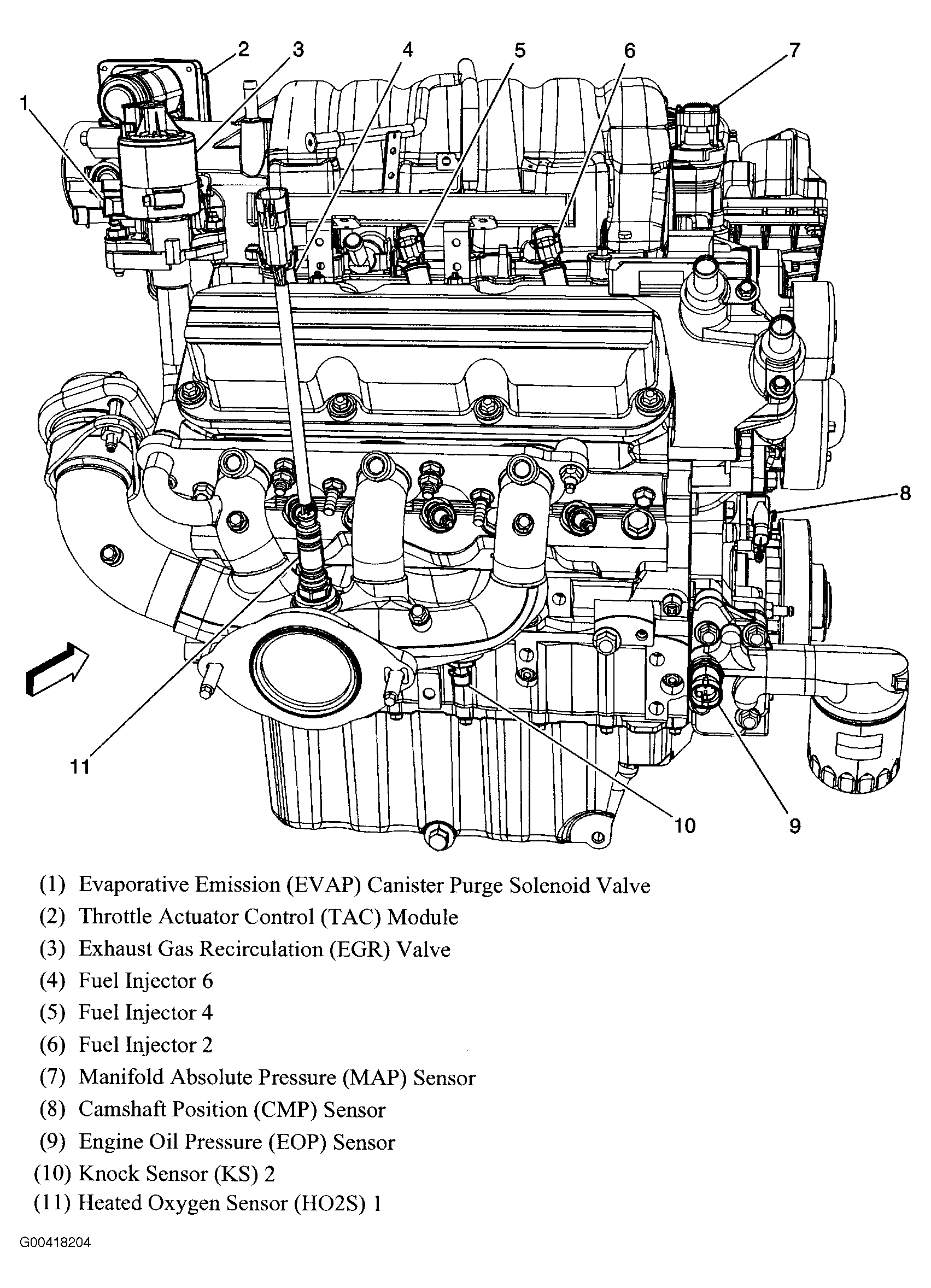 2 3 4 5 6 7

1

8

11

10 9

(1) Evaporative Emission (EVAP) Canister Purge Solenoid Valve

(2) Throttle Actuator Control (TAC) Module

(3) Exhaust Gas Recirculation (EGR) Valve

(4) Fuel Injector 6

(5) Fuel Injector 4

(6) Fuel Injector 2

(7) Manifold Absolute Pressure (MAP) Sensor

(8) Camshaft Position (CMP) Sensor

(9) Engine Oil Pressure (EOP) Sensor

(10) Knock Sensor (KS) 2

(11) Heated Oxygen Sensor (HO2S) 1

G00418204