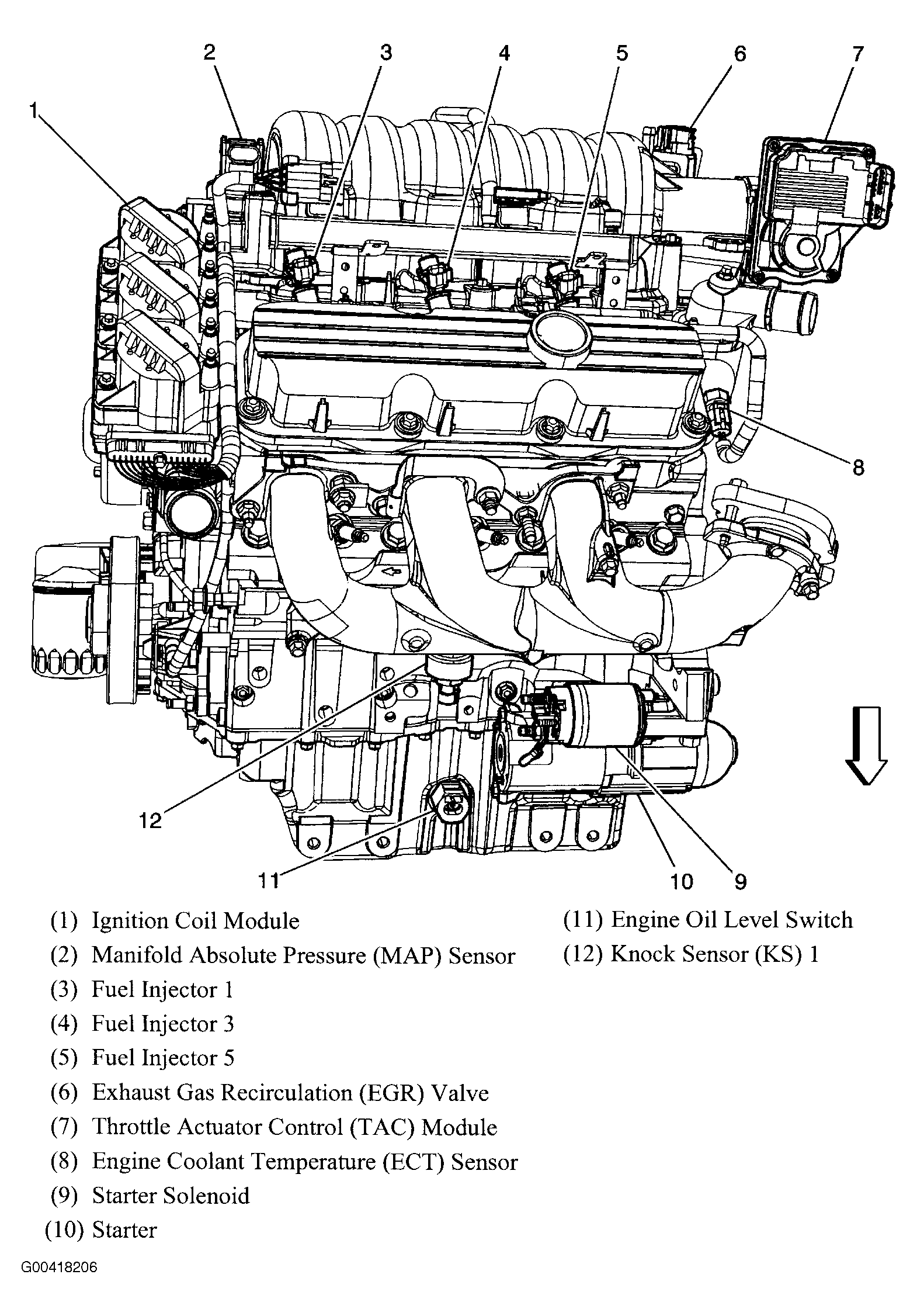 2 3 4 5 6 7

1

8

12

11 10 9

(1) Ignition Coil Module
(2) Manifold Absolute Pressure (MAP) Sensor
(3) Fuel Injector 1
(4) Fuel Injector 3
(5) Fuel Injector 5
(6) Exhaust Gas Recirculation (EGR) Valve
(7) Throttle Actuator Control (TAC) Module
(8) Engine Coolant Temperature (ECT) Sensor
(9) Starter Solenoid
(10) Starter

(11) Engine Oil Level Switch
(12) Knock Sensor (KS) 1

G00418206