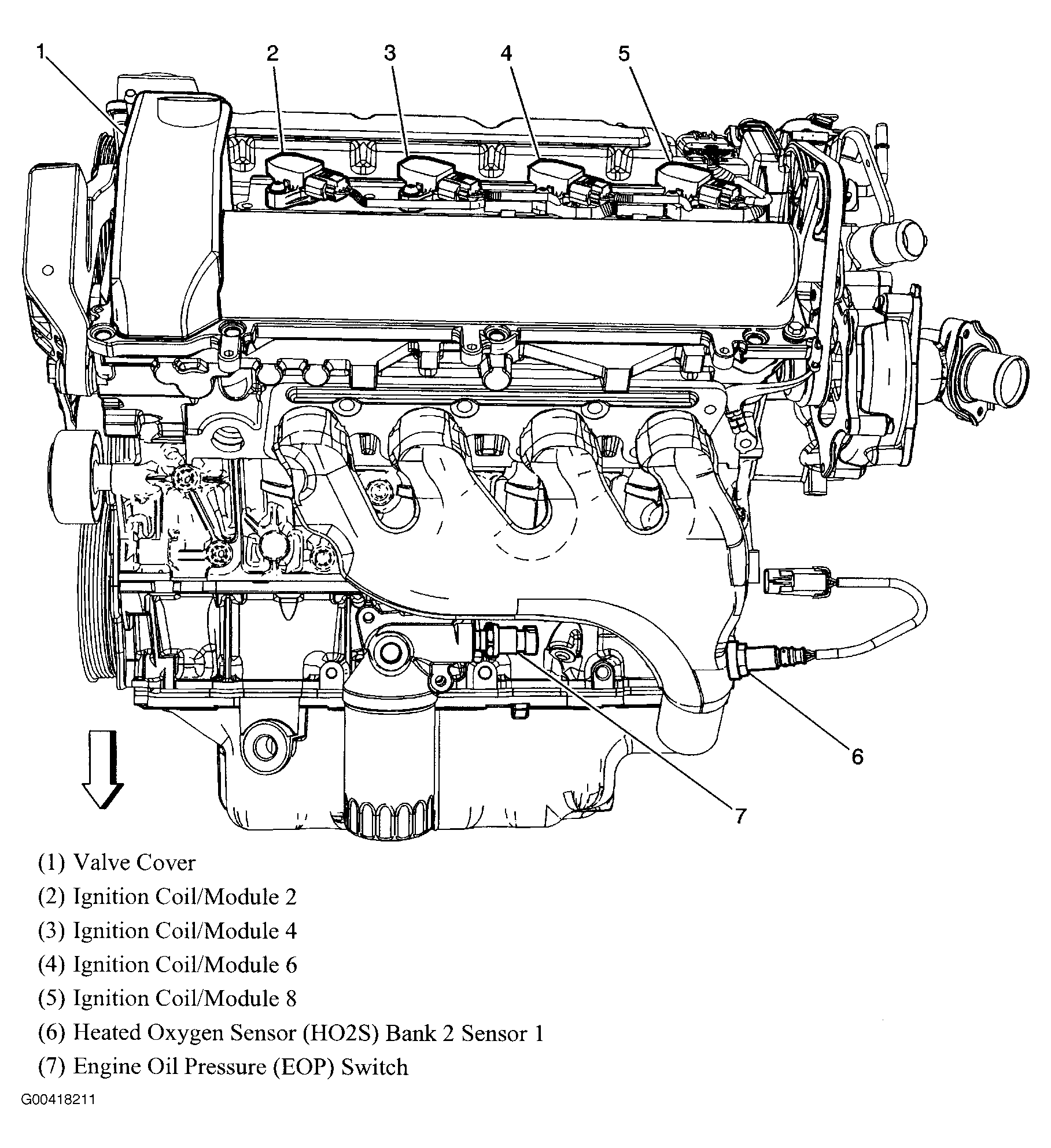 1
2
3
4
5
6
7

(1) Valve Cover
(2) Ignition Coil/Module 2
(3) Ignition Coil/Module 4
(4) Ignition Coil/Module 6
(5) Ignition Coil/Module 8
(6) Heated Oxygen Sensor (HO2S) Bank 2 Sensor 1
(7) Engine Oil Pressure (EOP) Switch

G00418211