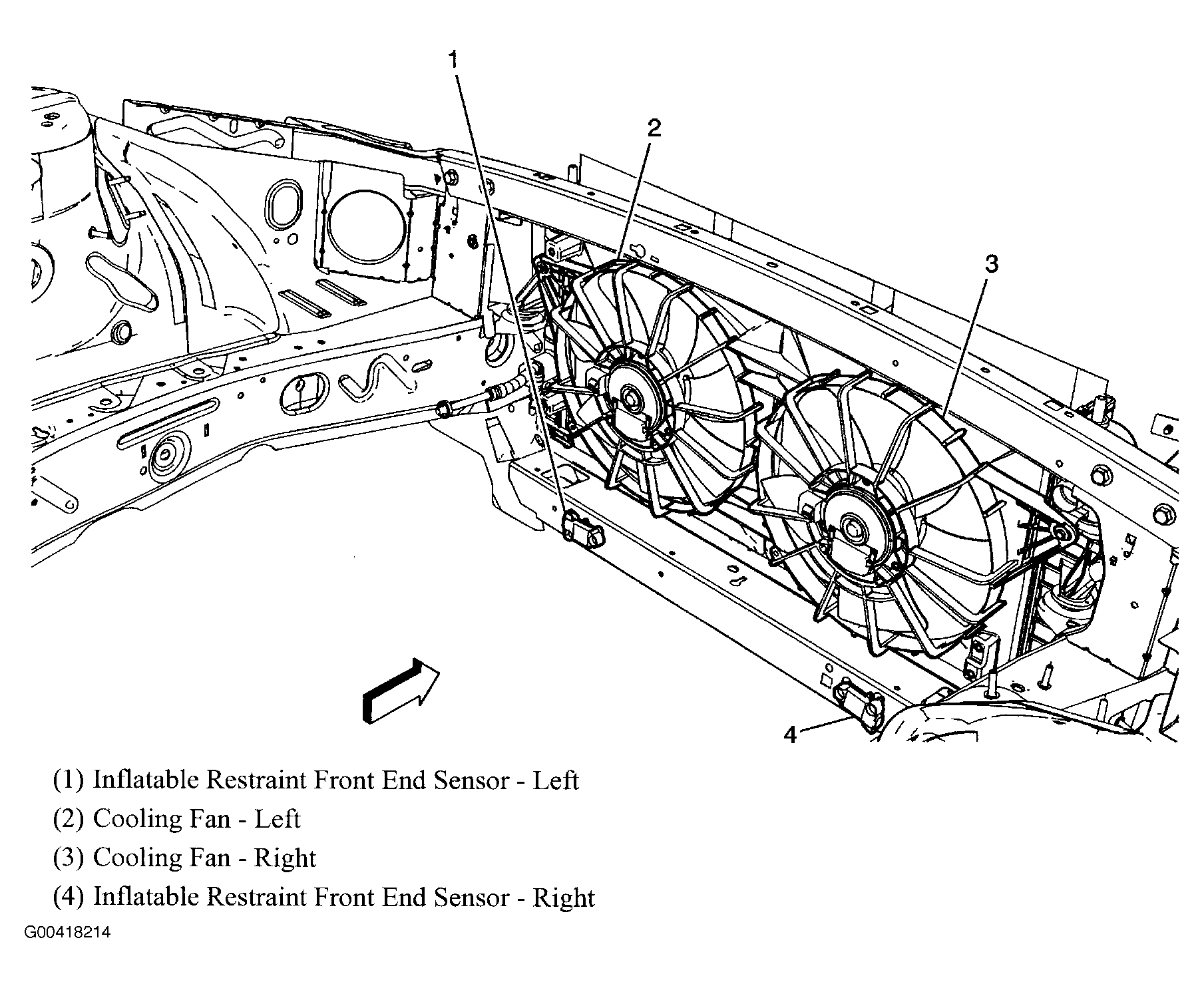 1
2
3
4

(1) Inflatable Restraint Front End Sensor - Left

(2) Cooling Fan - Left

(3) Cooling Fan - Right

(4) Inflatable Restraint Front End Sensor - Right

G00418214