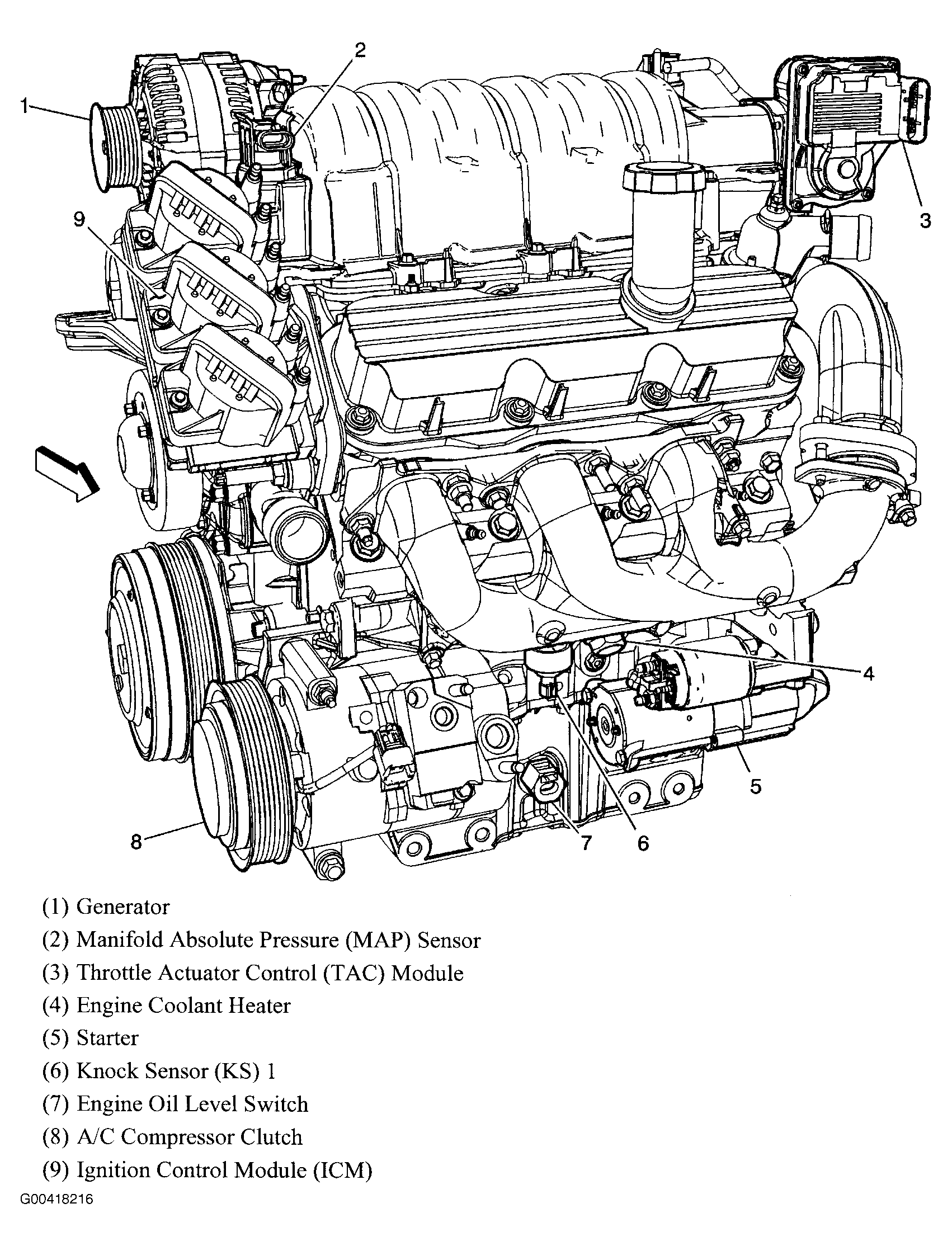 2
1
3
9
4
5
8
7
6

(1) Generator
(2) Manifold Absolute Pressure (MAP) Sensor
(3) Throttle Actuator Control (TAC) Module
(4) Engine Coolant Heater
(5) Starter
(6) Knock Sensor (KS) 1
(7) Engine Oil Level Switch
(8) A/C Compressor Clutch
(9) Ignition Control Module (ICM)

G00418216