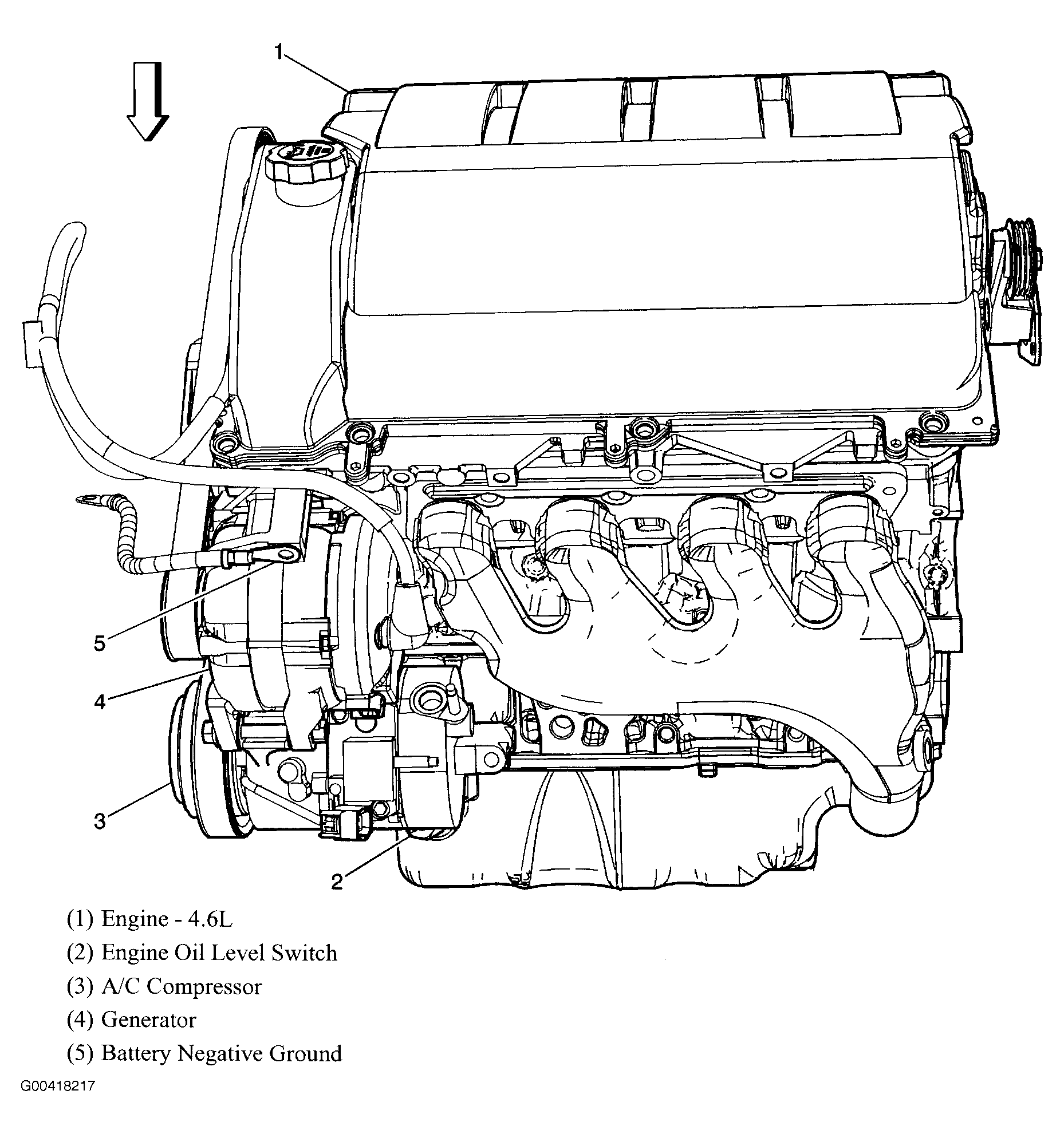 1

5

4

3

2

(1) Engine - 4.6L

(2) Engine Oil Level Switch

(3) A/C Compressor

(4) Generator

(5) Battery Negative Ground

G00418217