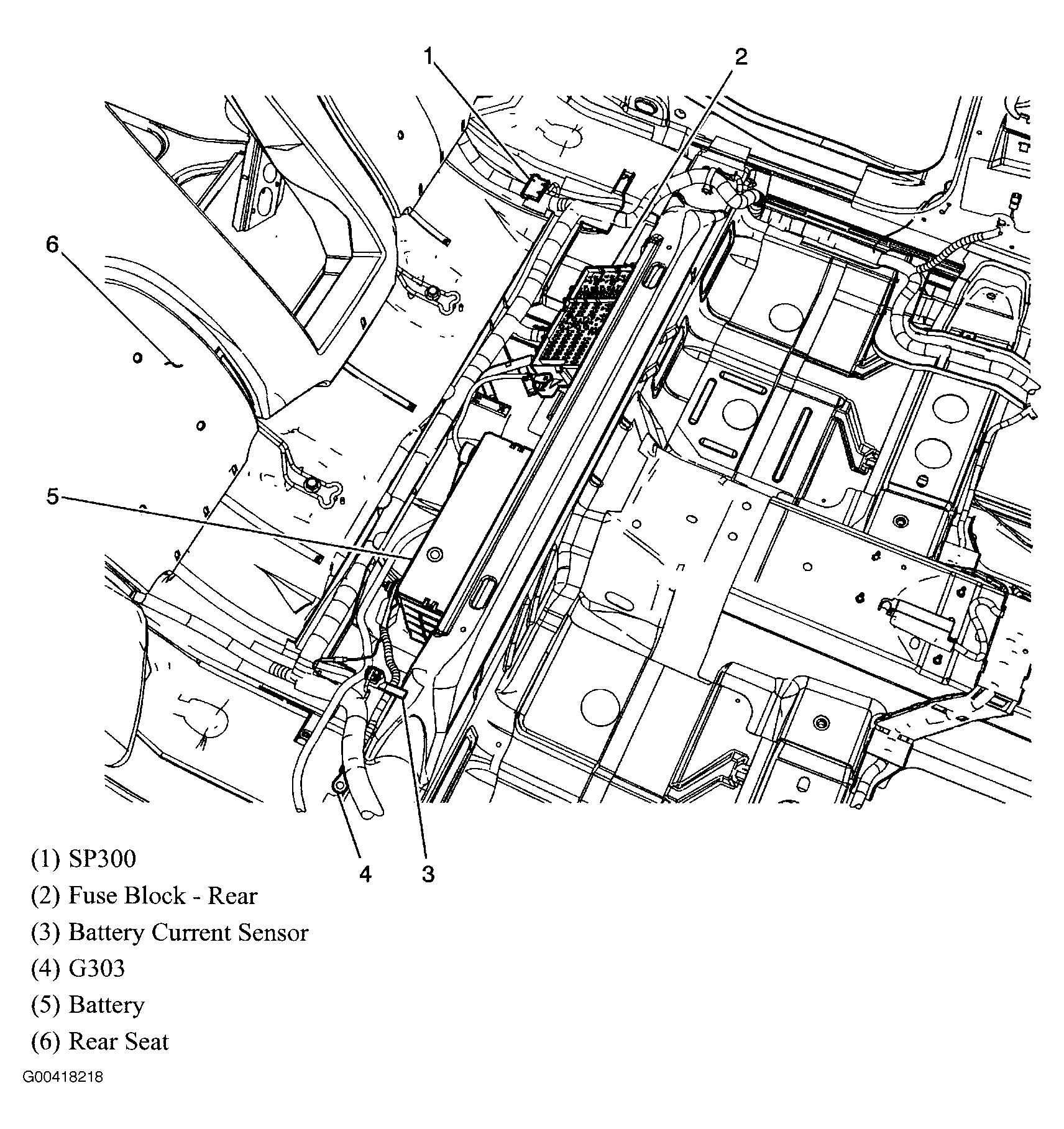 1
2
6
5
4
3

(1) SP300
(2) Fuse Block - Rear
(3) Battery Current Sensor
(4) G303
(5) Battery
(6) Rear Seat

G00418218