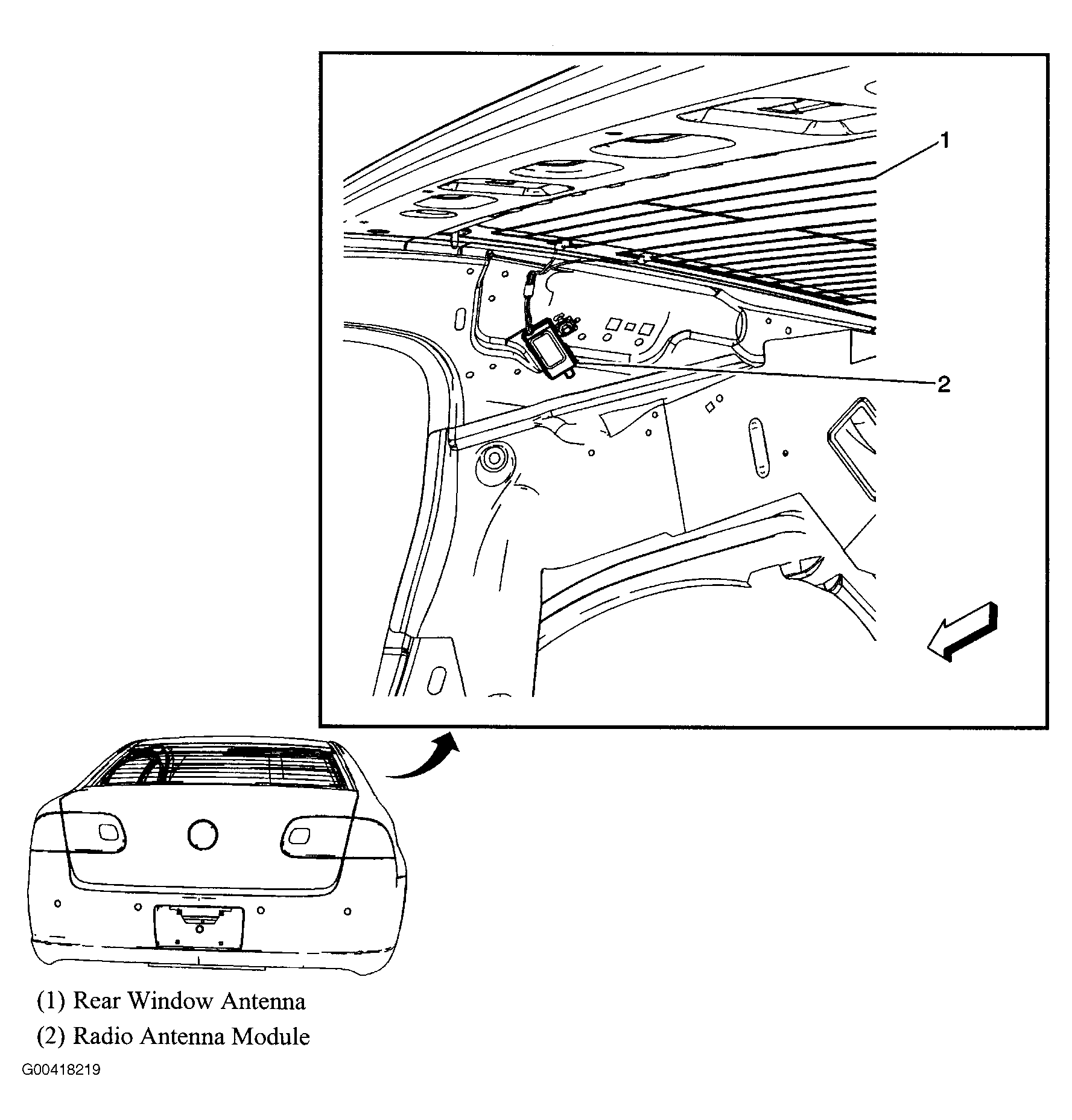 1

2

(1) Rear Window Antenna

(2) Radio Antenna Module

G00418219