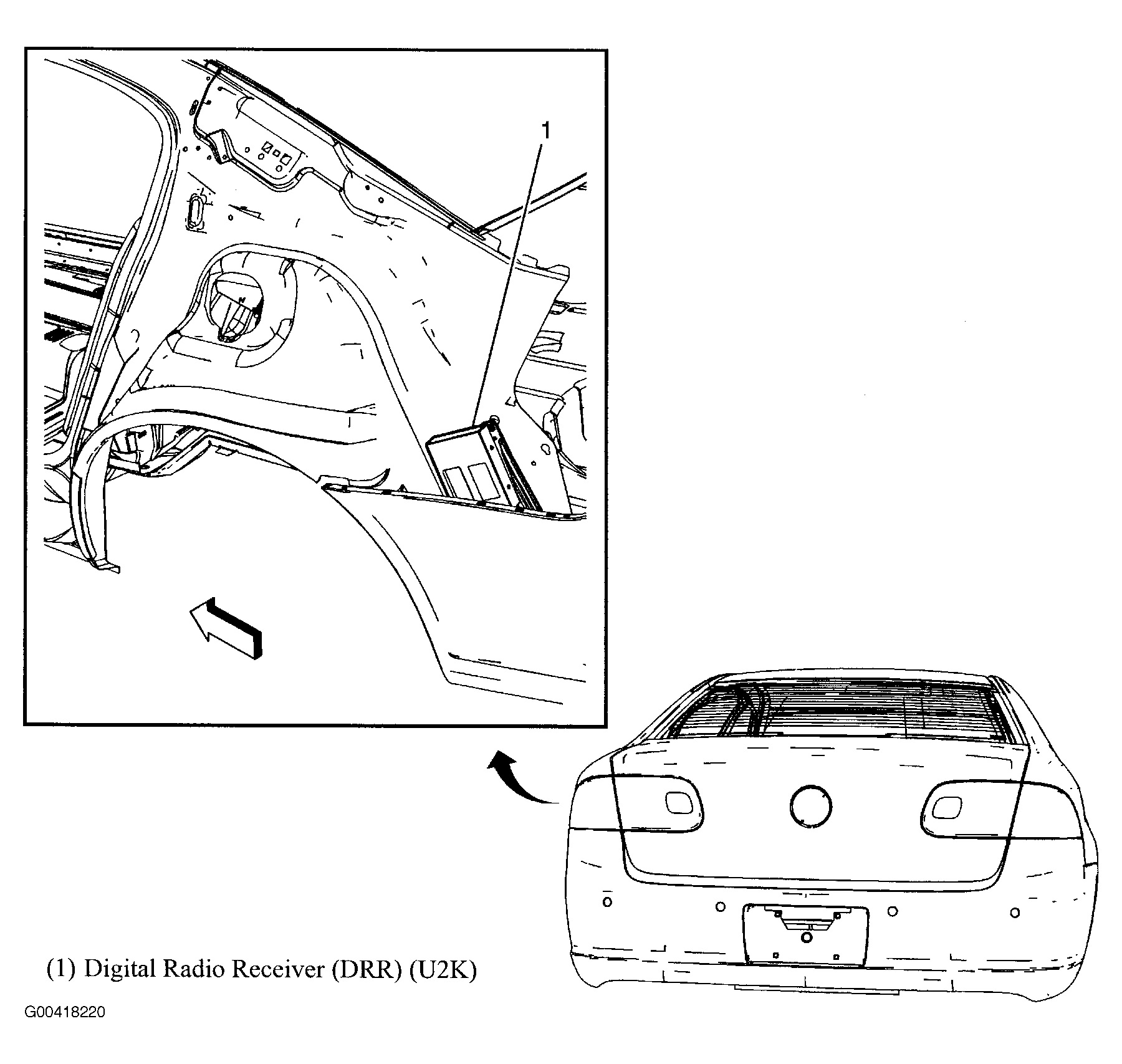 1

(1) Digital Radio Receiver (DRR) (U2K)

G00418220