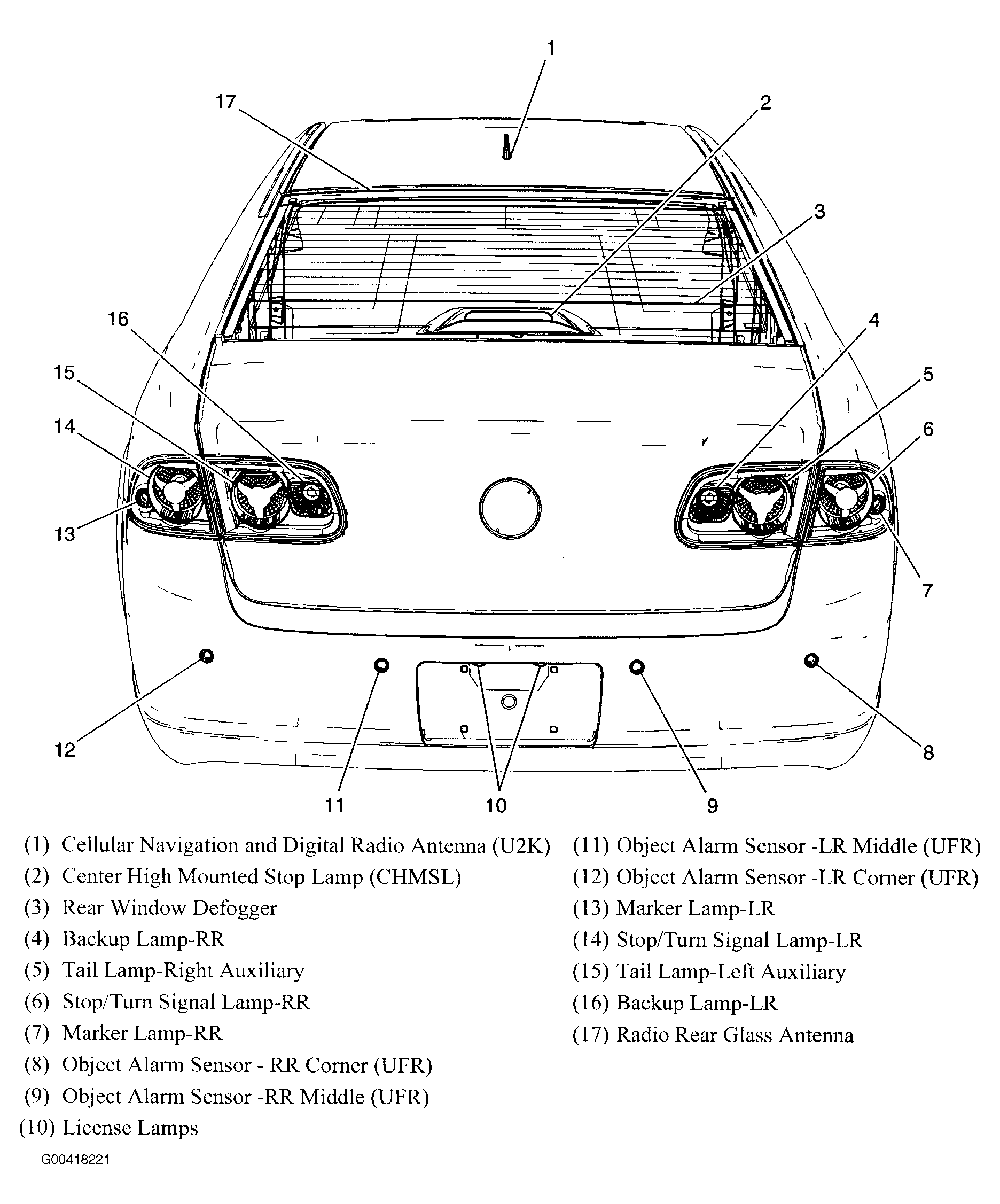 1
17
2
3
16
4
15
5
14
6
13
7
12
8
11
10
9

(1) Cellular Navigation and Digital Radio Antenna (U2K)
(2) Center High Mounted Stop Lamp (CHMSL)
(3) Rear Window Defogger
(4) Backup Lamp-RR
(5) Tail Lamp-Right Auxiliary
(6) Stop/Turn Signal Lamp-RR
(7) Marker Lamp-RR
(8) Object Alarm Sensor - RR Corner (UFR)
(9) Object Alarm Sensor -RR Middle (UFR)
(10) License Lamps

(11) Object Alarm Sensor -LR Middle (UFR)
(12) Object Alarm Sensor -LR Corner (UFR)
(13) Marker Lamp-LR
(14) Stop/Turn Signal Lamp-LR
(15) Tail Lamp-Left Auxiliary
(16) Backup Lamp-LR
(17) Radio Rear Glass Antenna

G00418221