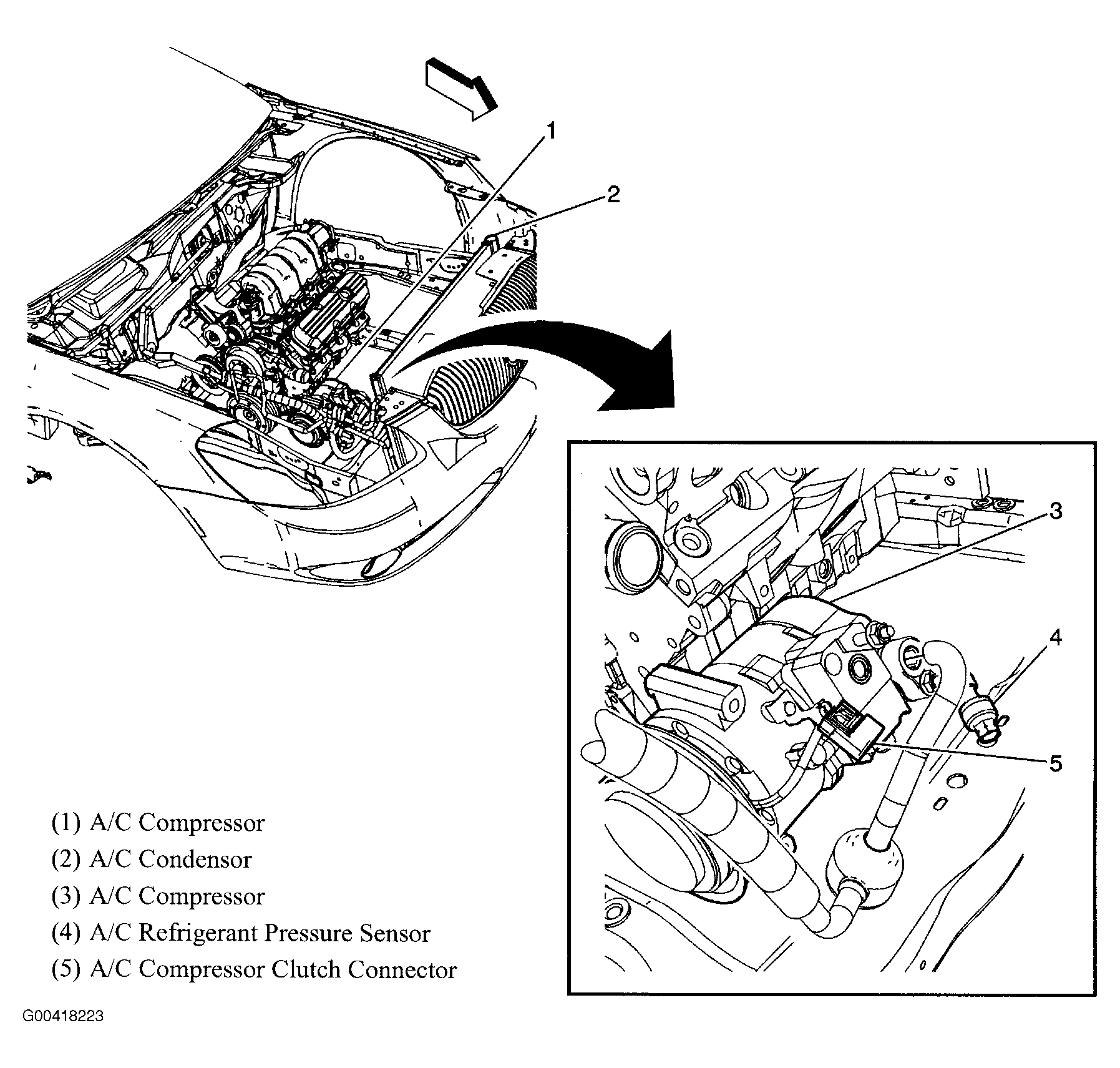 1
2
3
4
5

(1) A/C Compressor
(2) A/C Condensor
(3) A/C Compressor
(4) A/C Refrigerant Pressure Sensor
(5) A/C Compressor Clutch Connector

G00418223