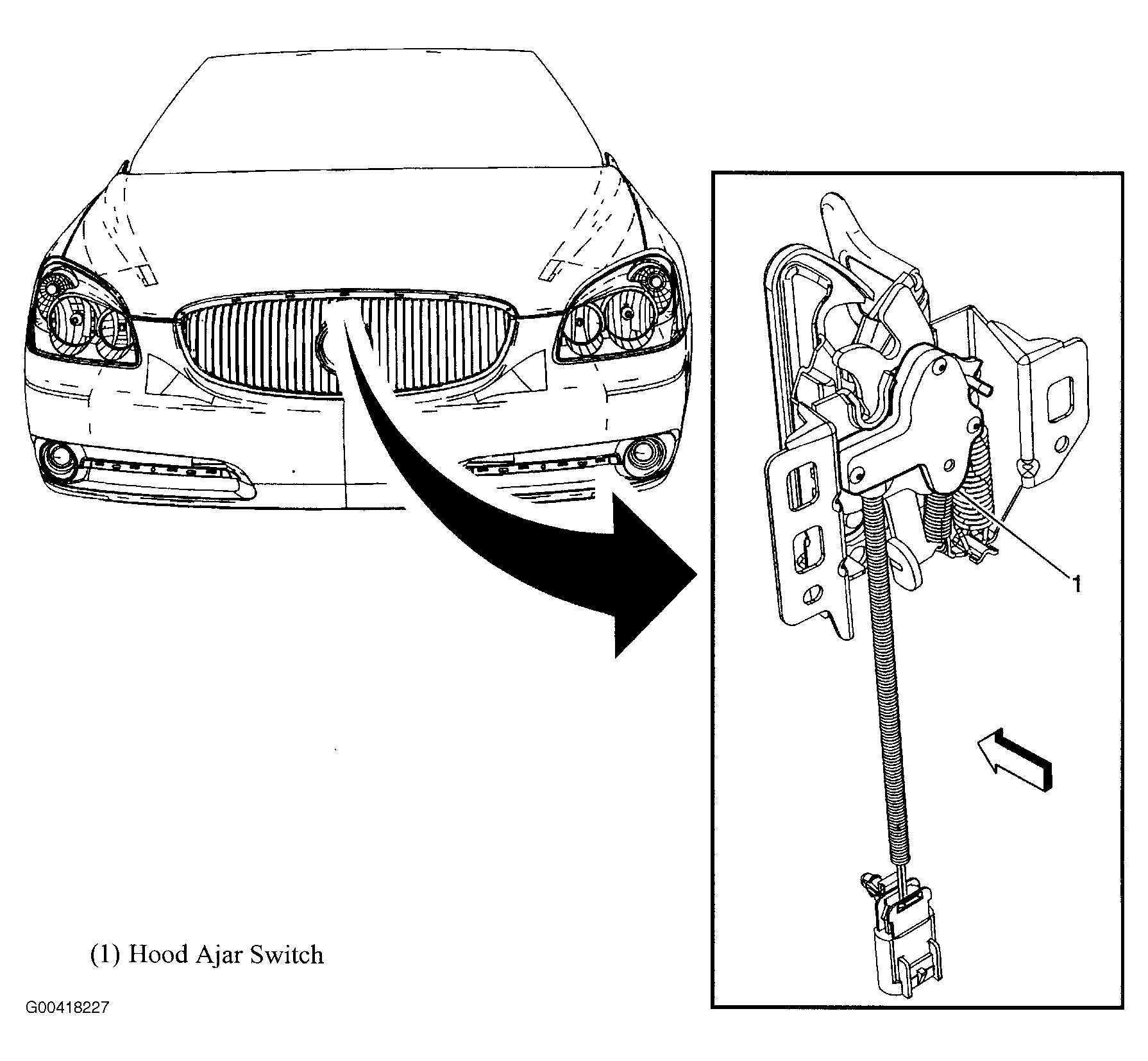 1

(1) Hood Ajar Switch

G00418227