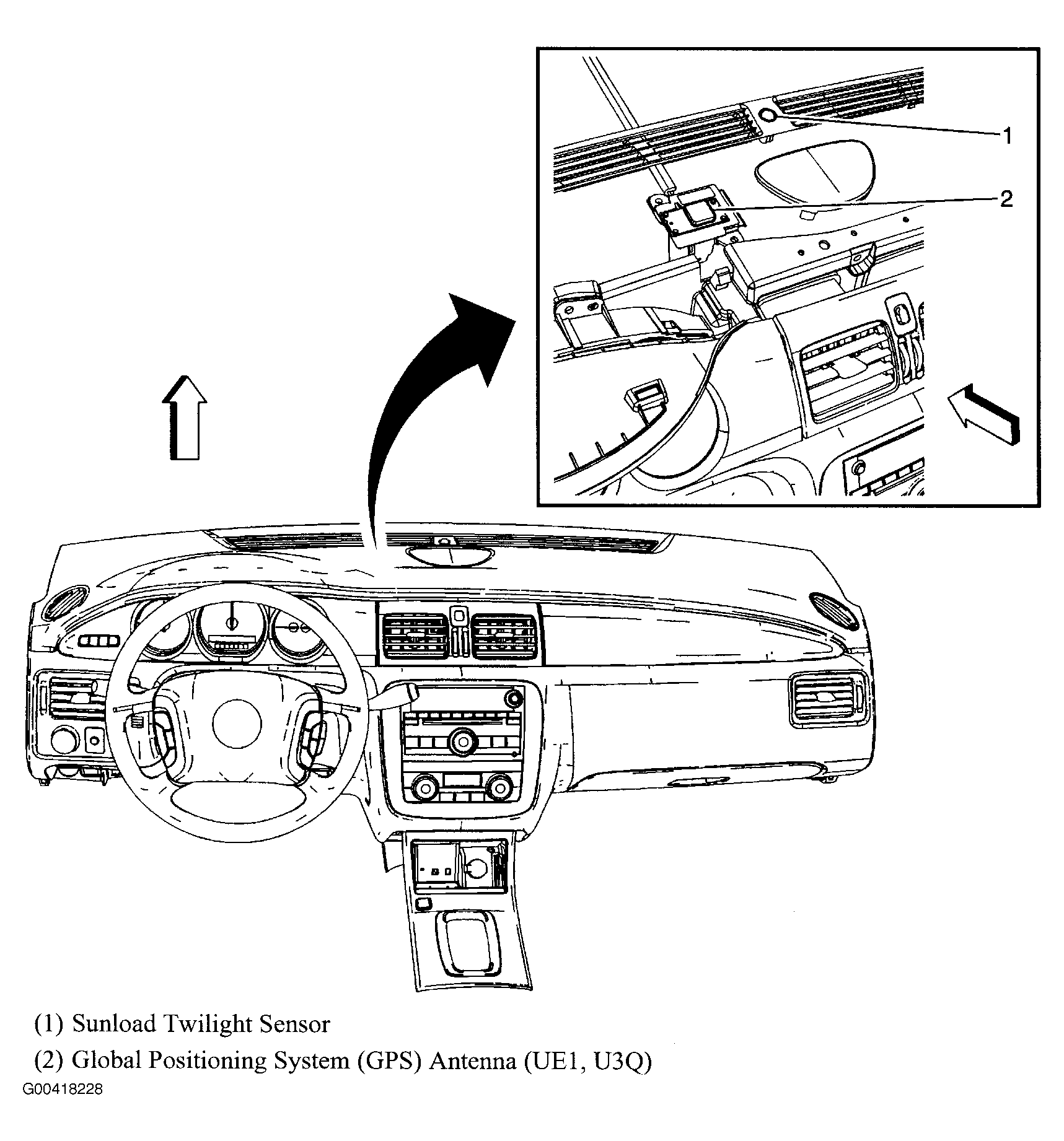 1

2

(1) Sunload Twilight Sensor

(2) Global Positioning System (GPS) Antenna (UE1, U3Q)

G00418228