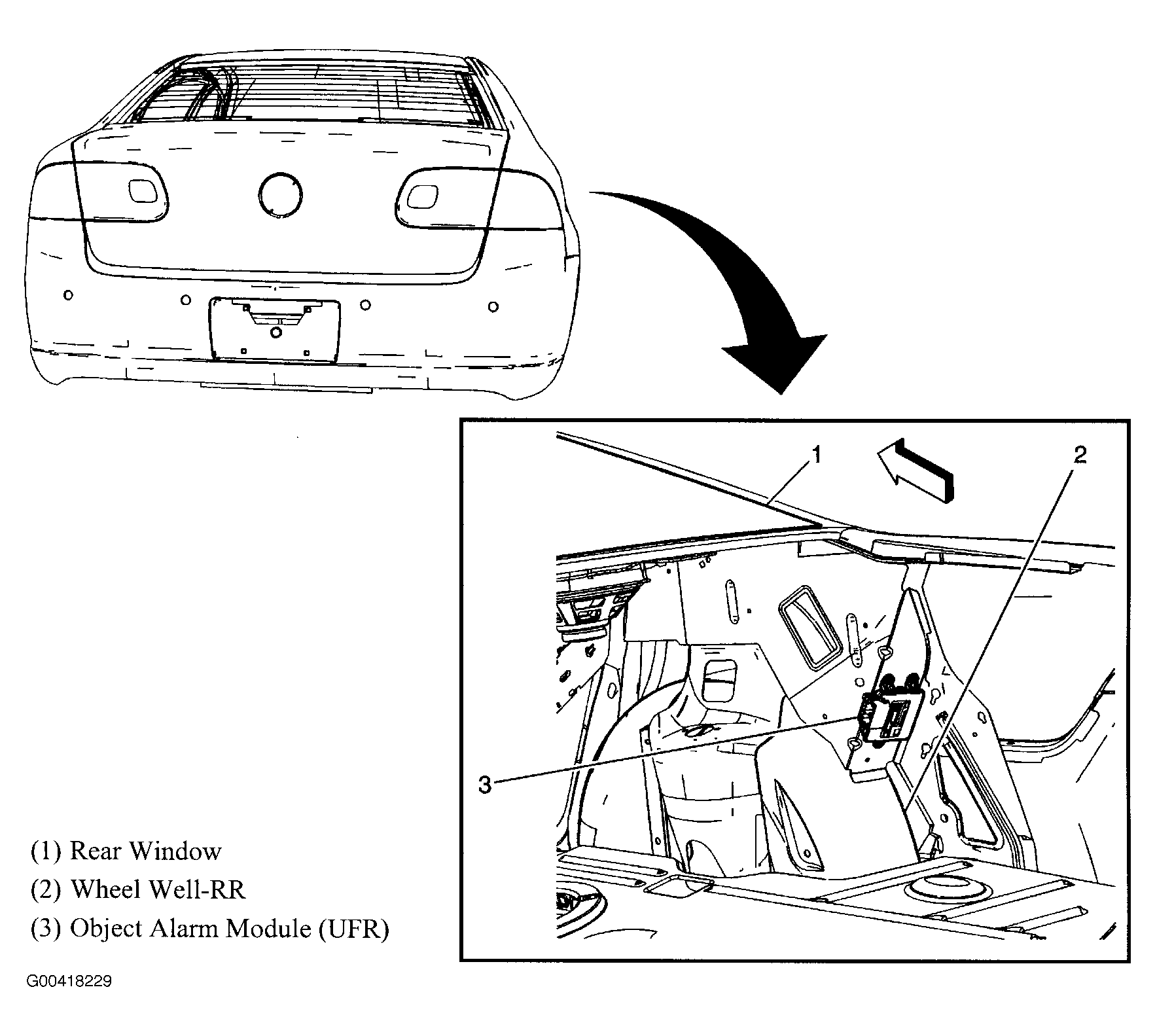 1

2

3

(1) Rear Window

(2) Wheel Well-RR

(3) Object Alarm Module (UFR)

G00418229