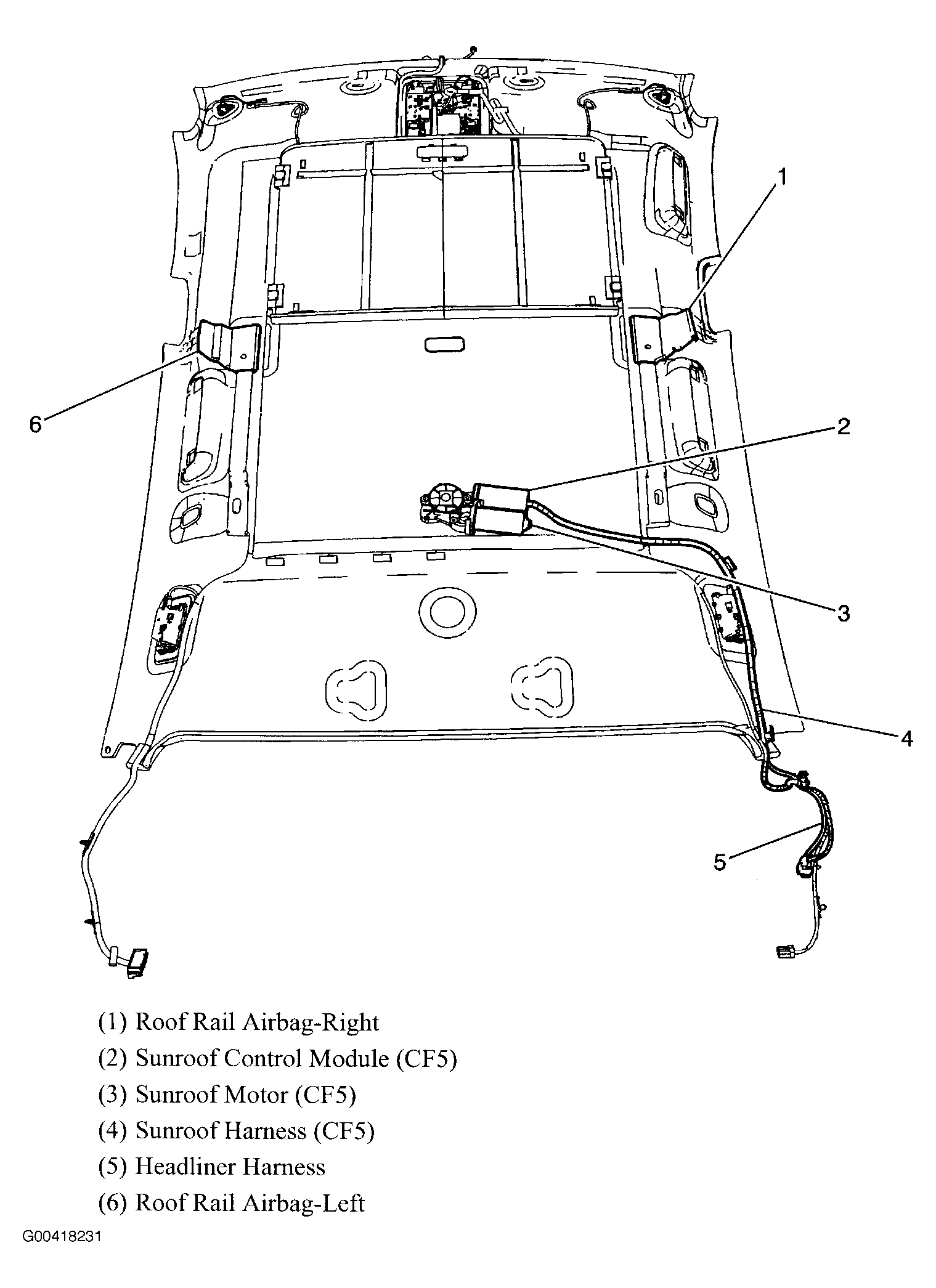 1
6
2
3
4
5

(1) Roof Rail Airbag-Right
(2) Sunroof Control Module (CF5)
(3) Sunroof Motor (CF5)
(4) Sunroof Harness (CF5)
(5) Headliner Harness
(6) Roof Rail Airbag-Left

G00418231