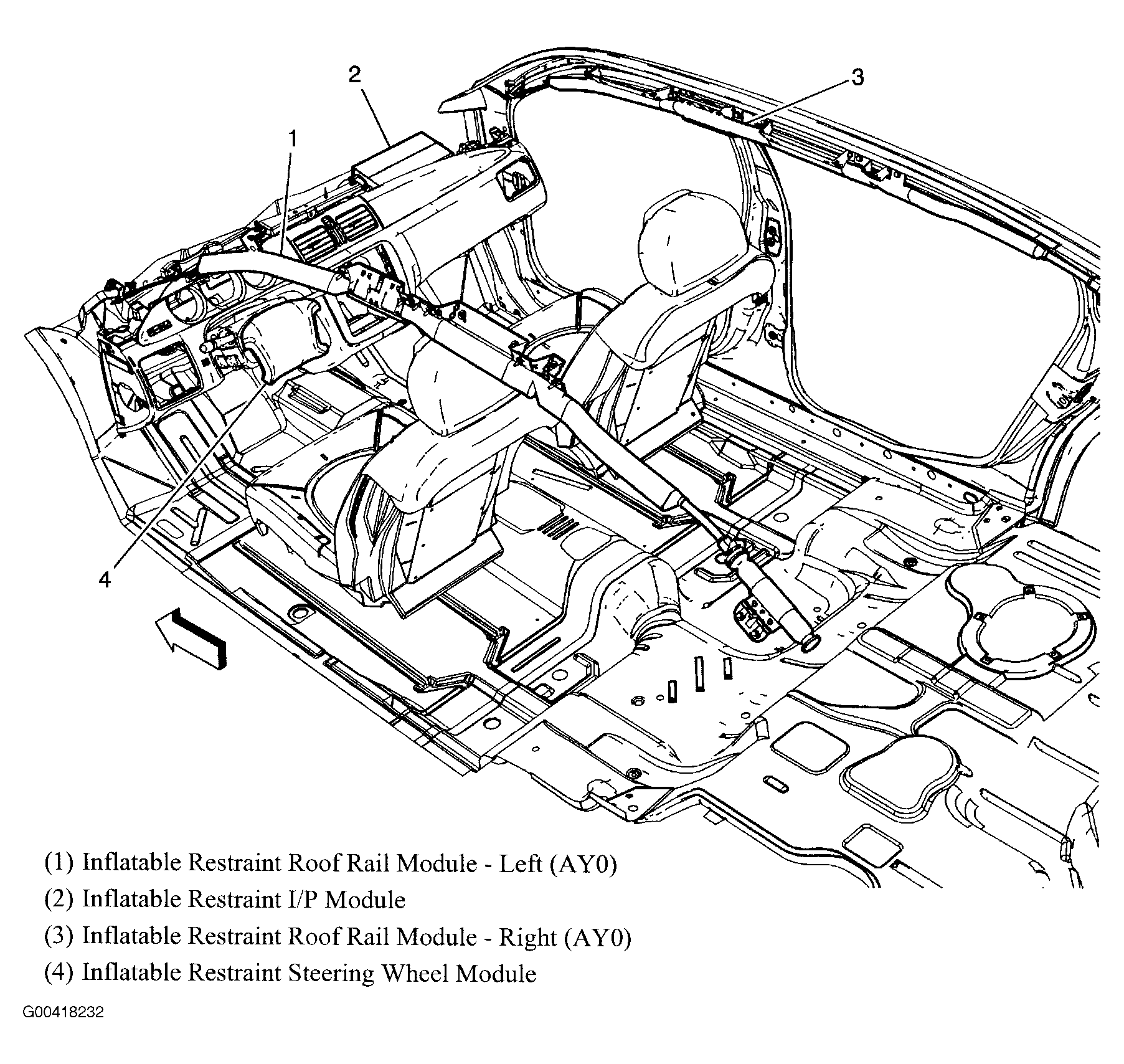 2

3

1

4

(1) Inflatable Restraint Roof Rail Module - Left (AY0)

(2) Inflatable Restraint I/P Module

(3) Inflatable Restraint Roof Rail Module - Right (AY0)

(4) Inflatable Restraint Steering Wheel Module

G00418232