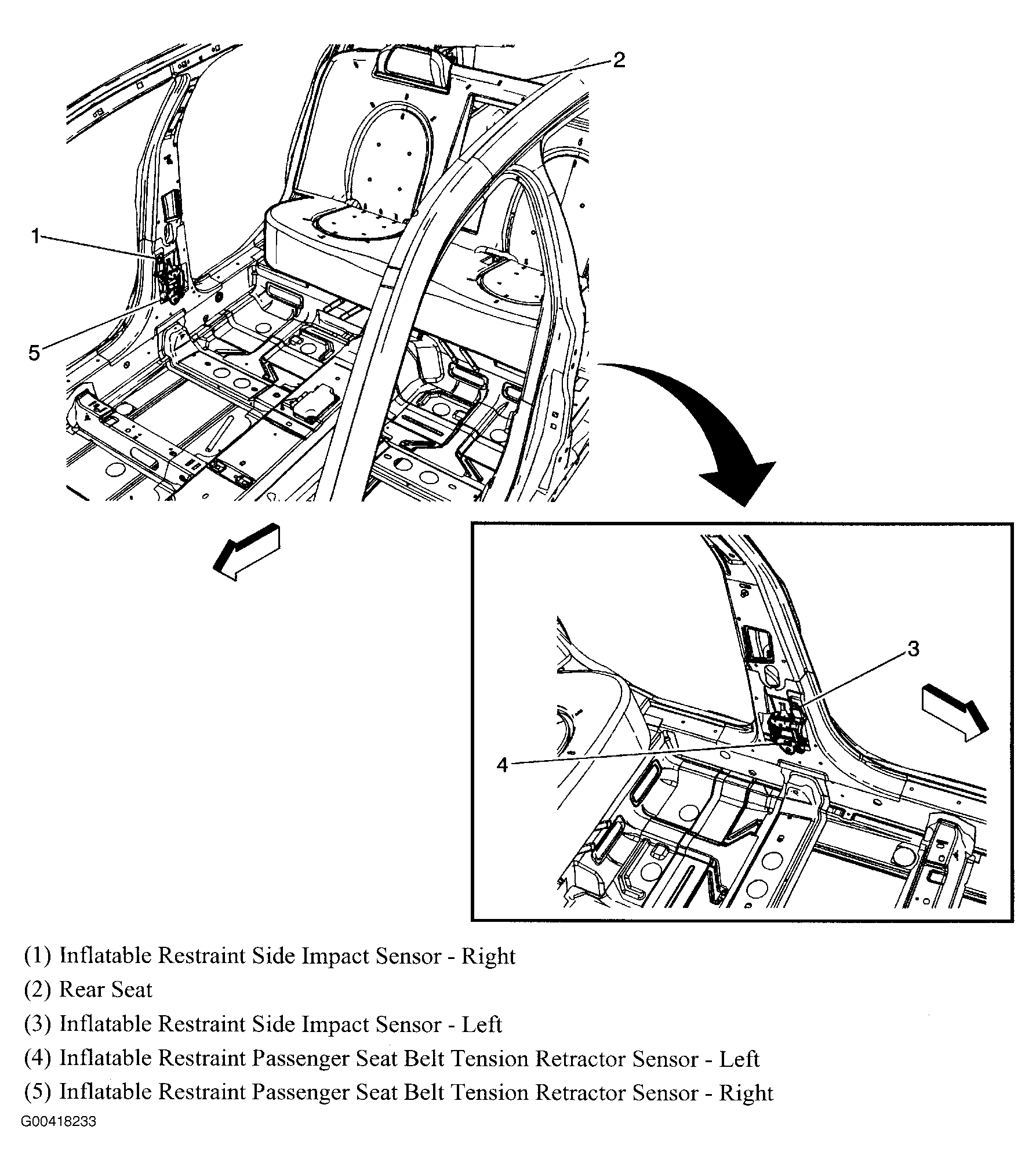 2

1

5

3

4

(1) Inflatable Restraint Side Impact Sensor - Right
(2) Rear Seat
(3) Inflatable Restraint Side Impact Sensor - Left
(4) Inflatable Restraint Passenger Seat Belt Tension Retractor Sensor - Left
(5) Inflatable Restraint Passenger Seat Belt Tension Retractor Sensor - Right
G00418233