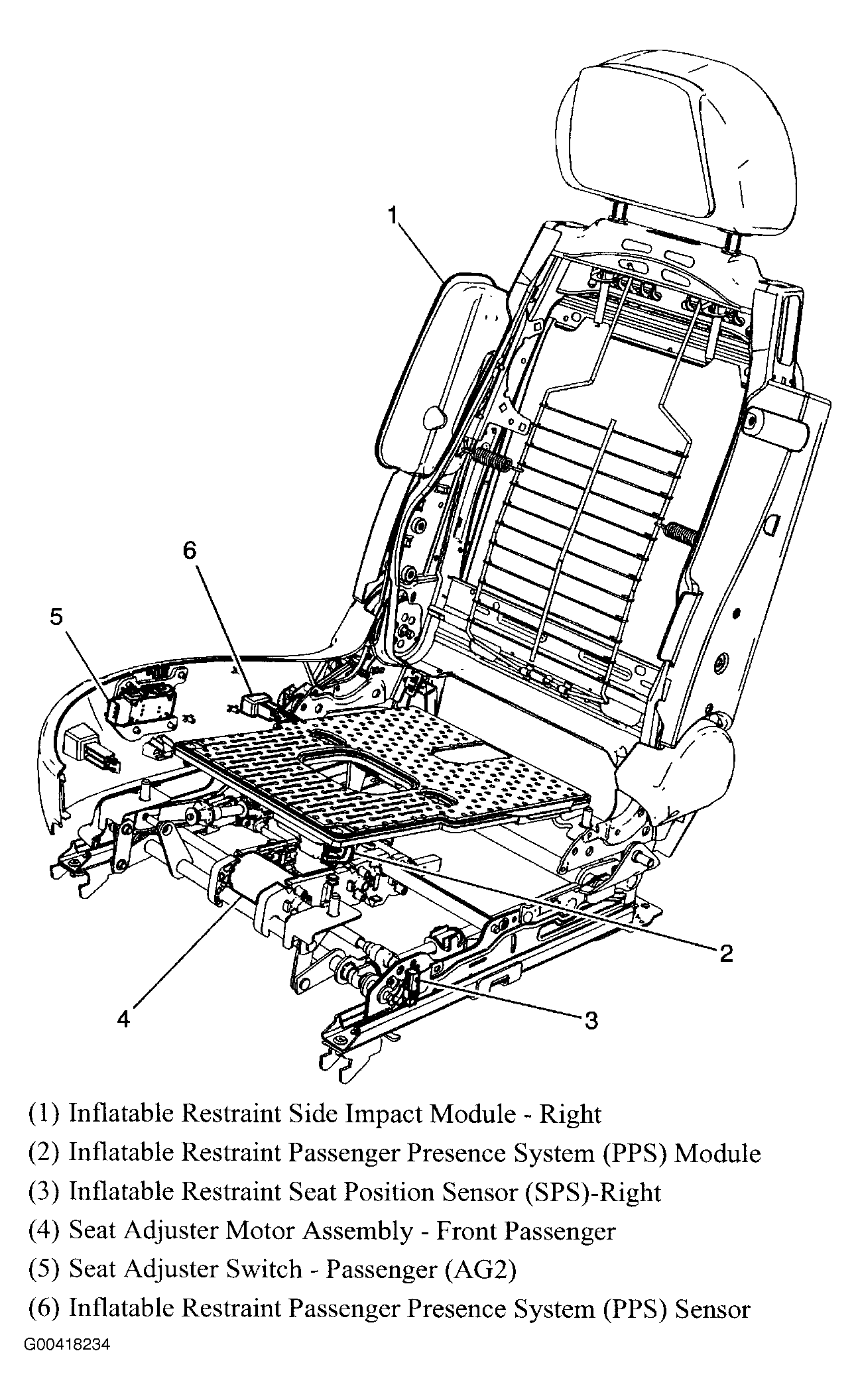 1

6

5

2

4

3

(1) Inflatable Restraint Side Impact Module - Right
(2) Inflatable Restraint Passenger Presence System (PPS) Module
(3) Inflatable Restraint Seat Position Sensor (SPS)-Right
(4) Seat Adjuster Motor Assembly - Front Passenger
(5) Seat Adjuster Switch - Passenger (AG2)
(6) Inflatable Restraint Passenger Presence System (PPS) Sensor

G00418234