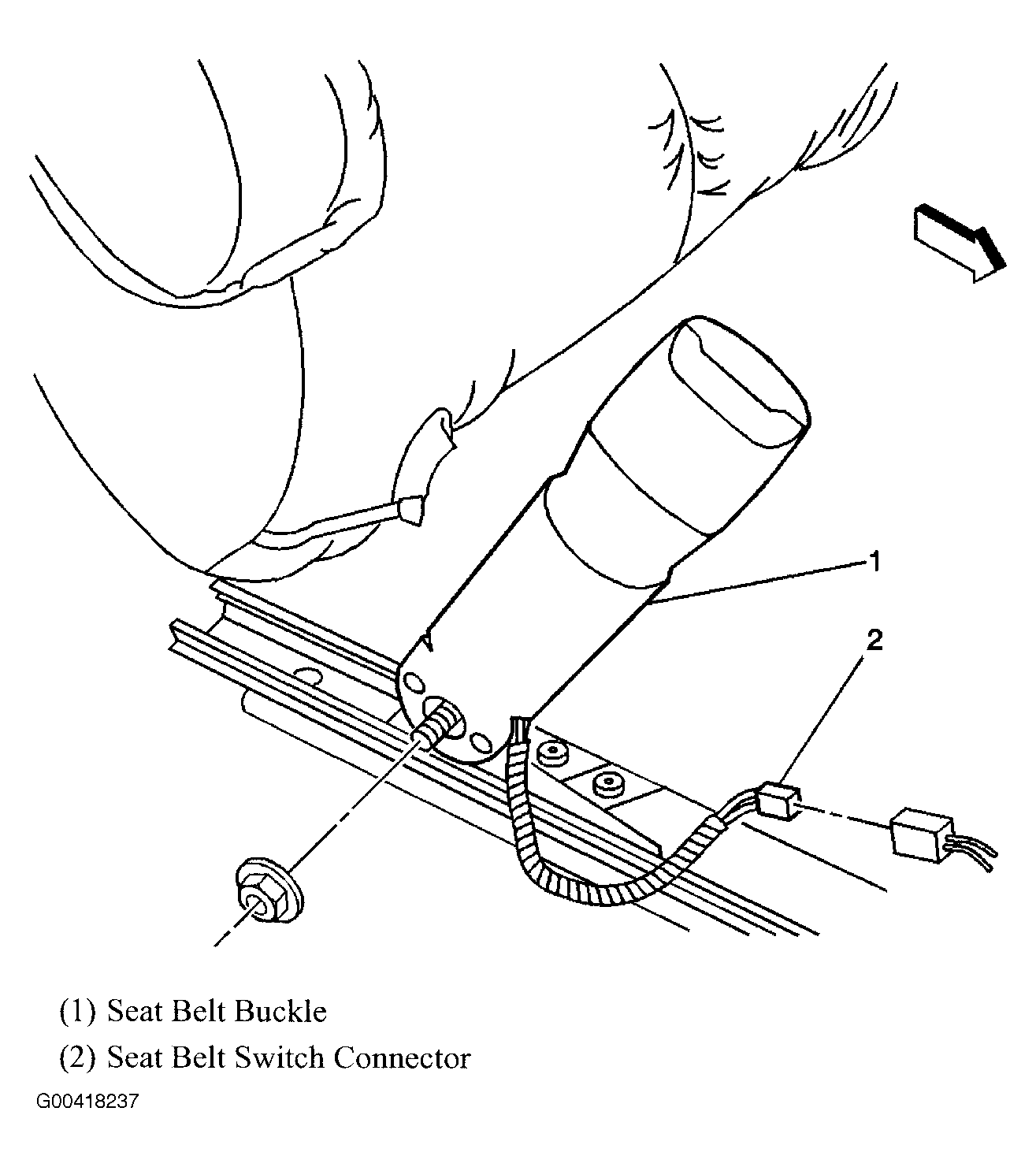 1

2

(1) Seat Belt Buckle

(2) Seat Belt Switch Connector

G00418237