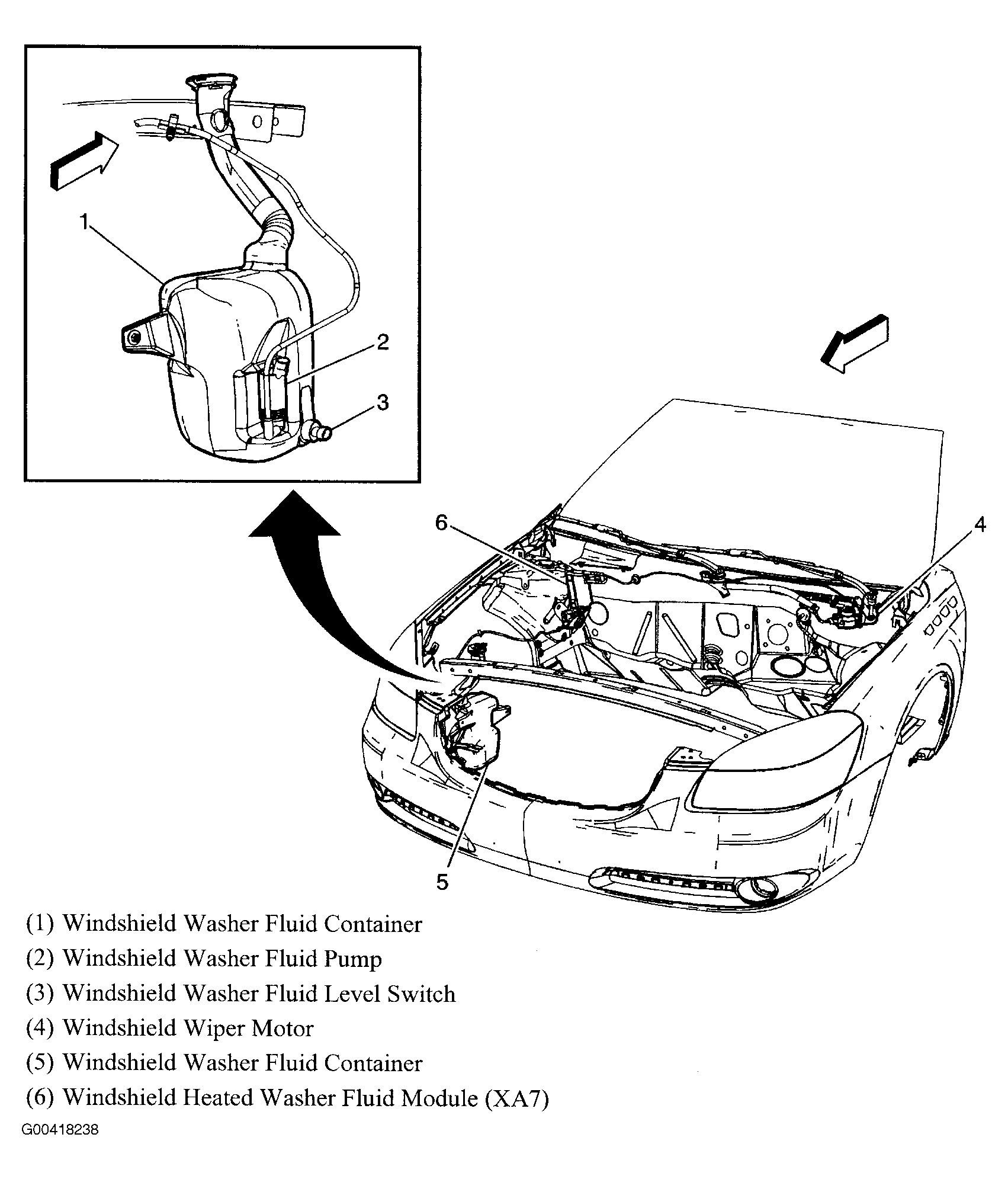 1
2
3
6
4
5

(1) Windshield Washer Fluid Container
(2) Windshield Washer Fluid Pump
(3) Windshield Washer Fluid Level Switch
(4) Windshield Wiper Motor
(5) Windshield Washer Fluid Container
(6) Windshield Heated Washer Fluid Module (XA7)

G00418238