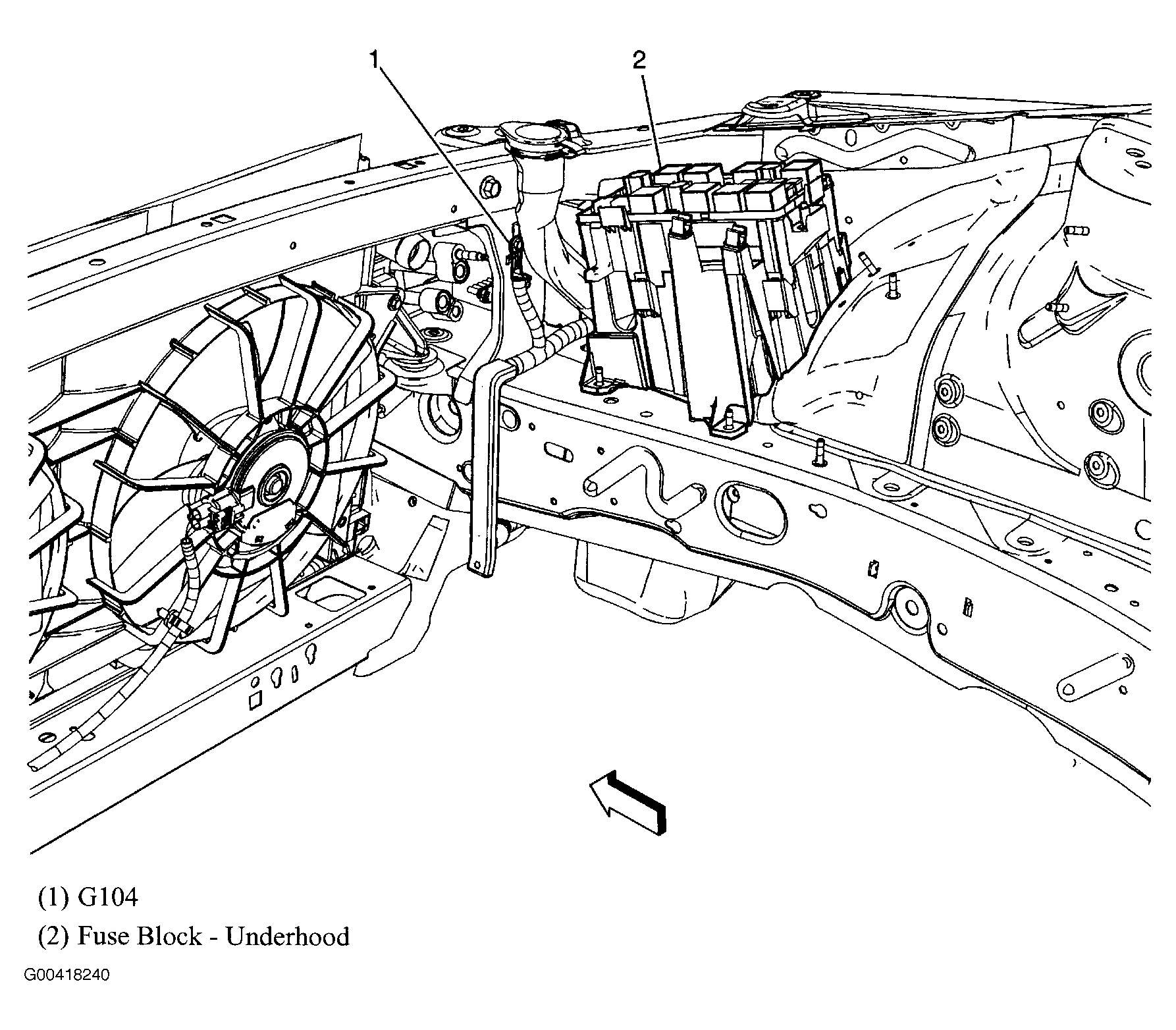 1

2

(1) G104

(2) Fuse Block - Underhood

G00418240