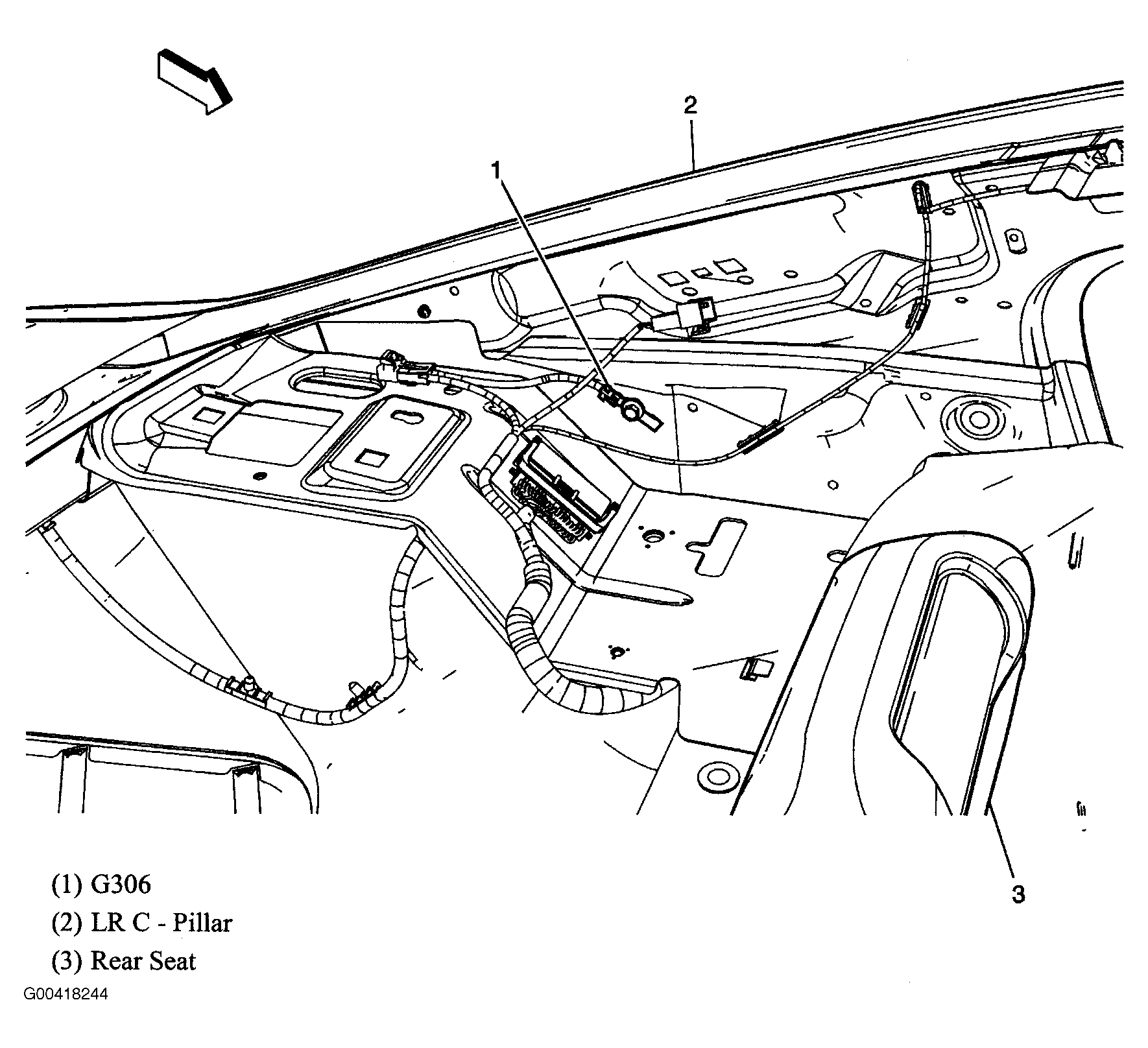 2

1

3

(1) G306

(2) LR C - Pillar

(3) Rear Seat

G00418244