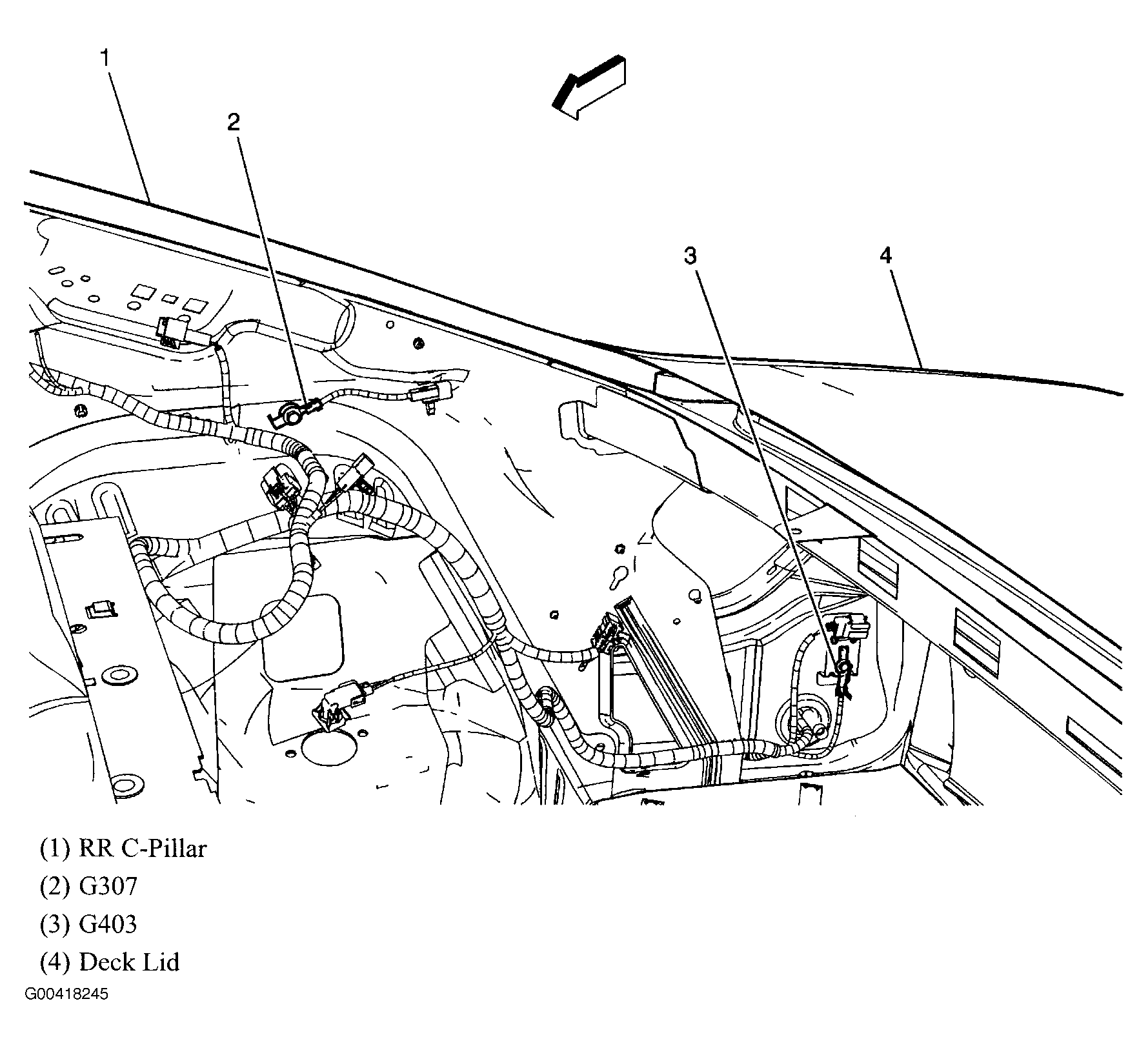 1

2

3

4

(1) RR C-Pillar

(2) G307

(3) G403

(4) Deck Lid

G00418245