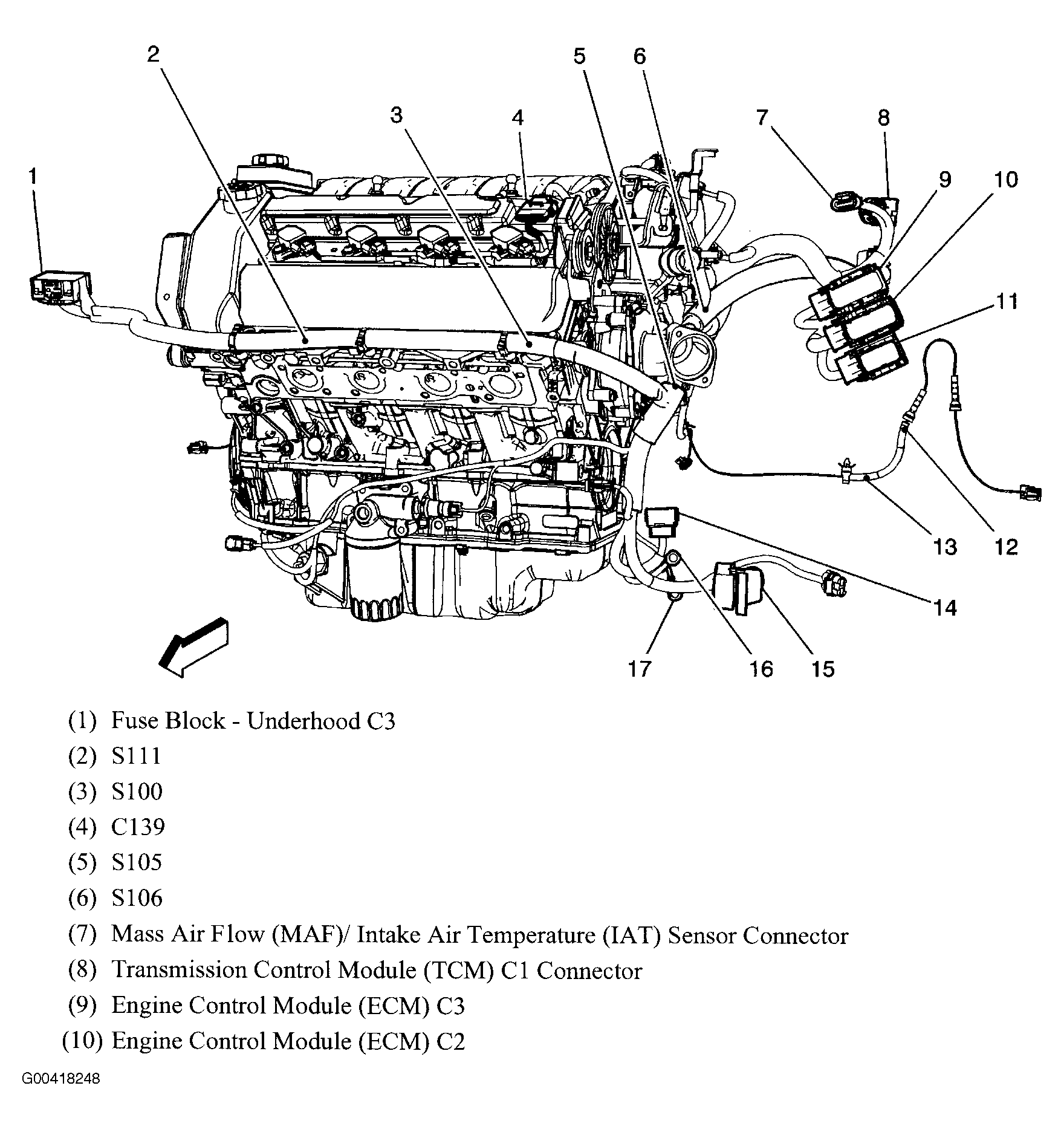 2
5
6
3
4
7
8
1
9
10
11
13
12
14
17
16
15

(1) Fuse Block - Underhood C3
(2) S111
(3) S100
(4) C139
(5) S105
(6) S106
(7) Mass Air Flow (MAF)/ Intake Air Temperature (IAT) Sensor Connector
(8) Transmission Control Module (TCM) C1 Connector
(9) Engine Control Module (ECM) C3
(10) Engine Control Module (ECM) C2

G00418248