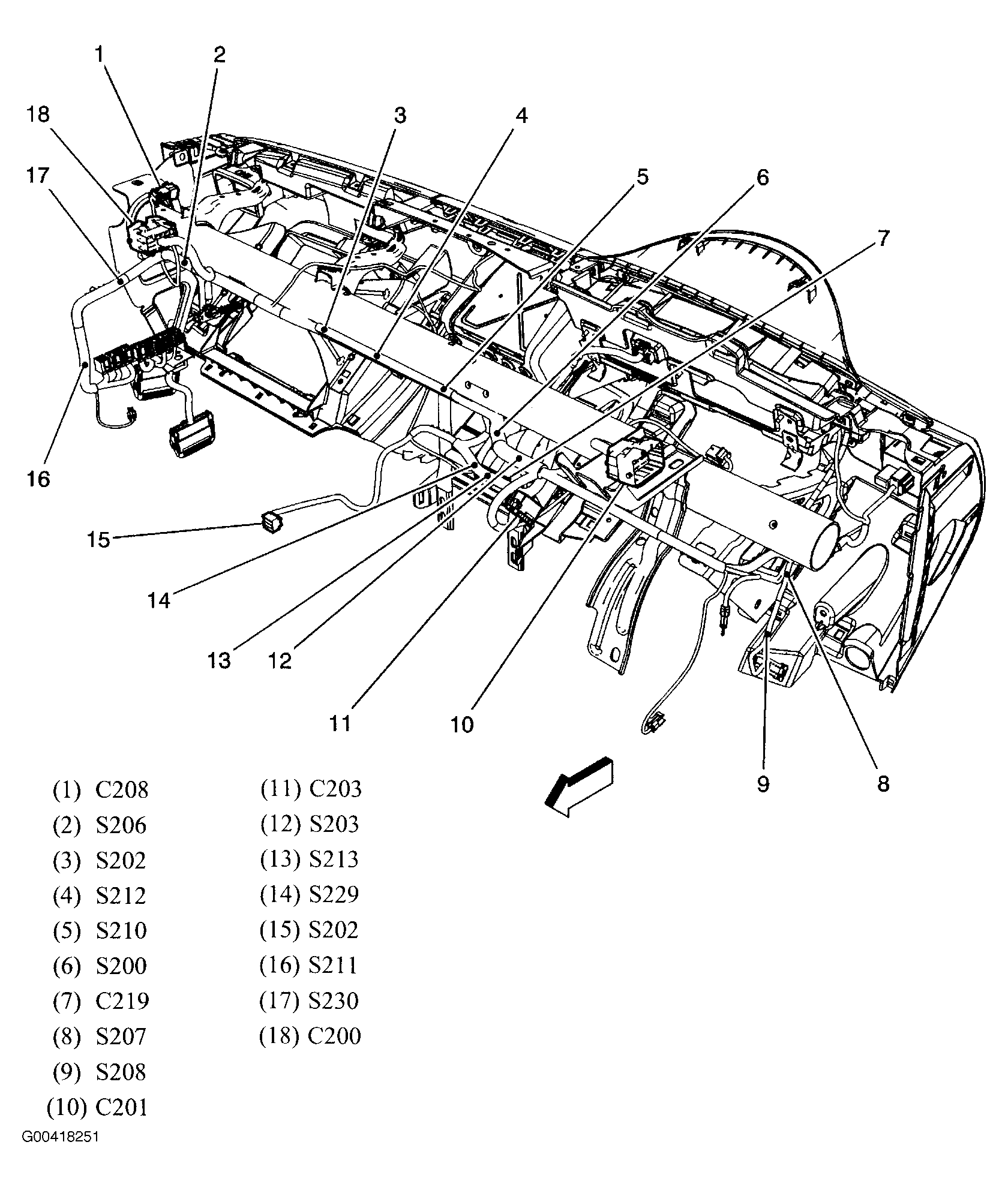 1
2
18
3
4
17
5
6
7
16
15
14
13
12
11
10
9
8

(1) C208
(2) S206
(3) S202
(4) S212
(5) S210
(6) S200
(7) C219
(8) S207
(9) S208
(10) C201

(11) C203
(12) S203
(13) S213
(14) S229
(15) S202
(16) S211
(17) S230
(18) C200

G00418251