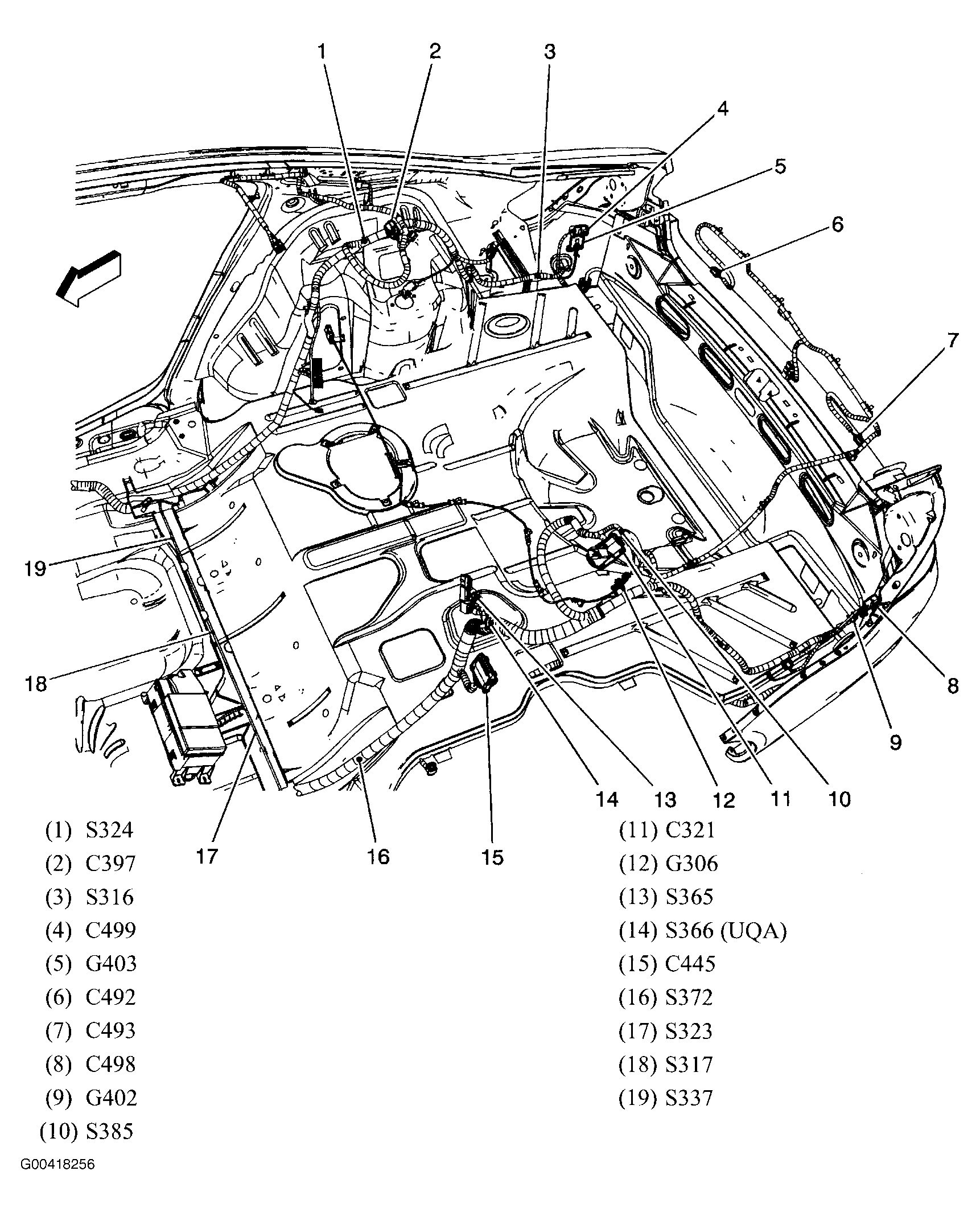 1 2 3 4 5 6 7 8 9 10 11 12 13 14 15 16 17 18 19

(1) S324
(2) C397
(3) S316
(4) C499
(5) G403
(6) C492
(7) C493
(8) C498
(9) G402
(10) S385

(11) C321
(12) G306
(13) S365
(14) S366 (UQA)
(15) C445
(16) S372
(17) S323
(18) S317
(19) S337

G00418256