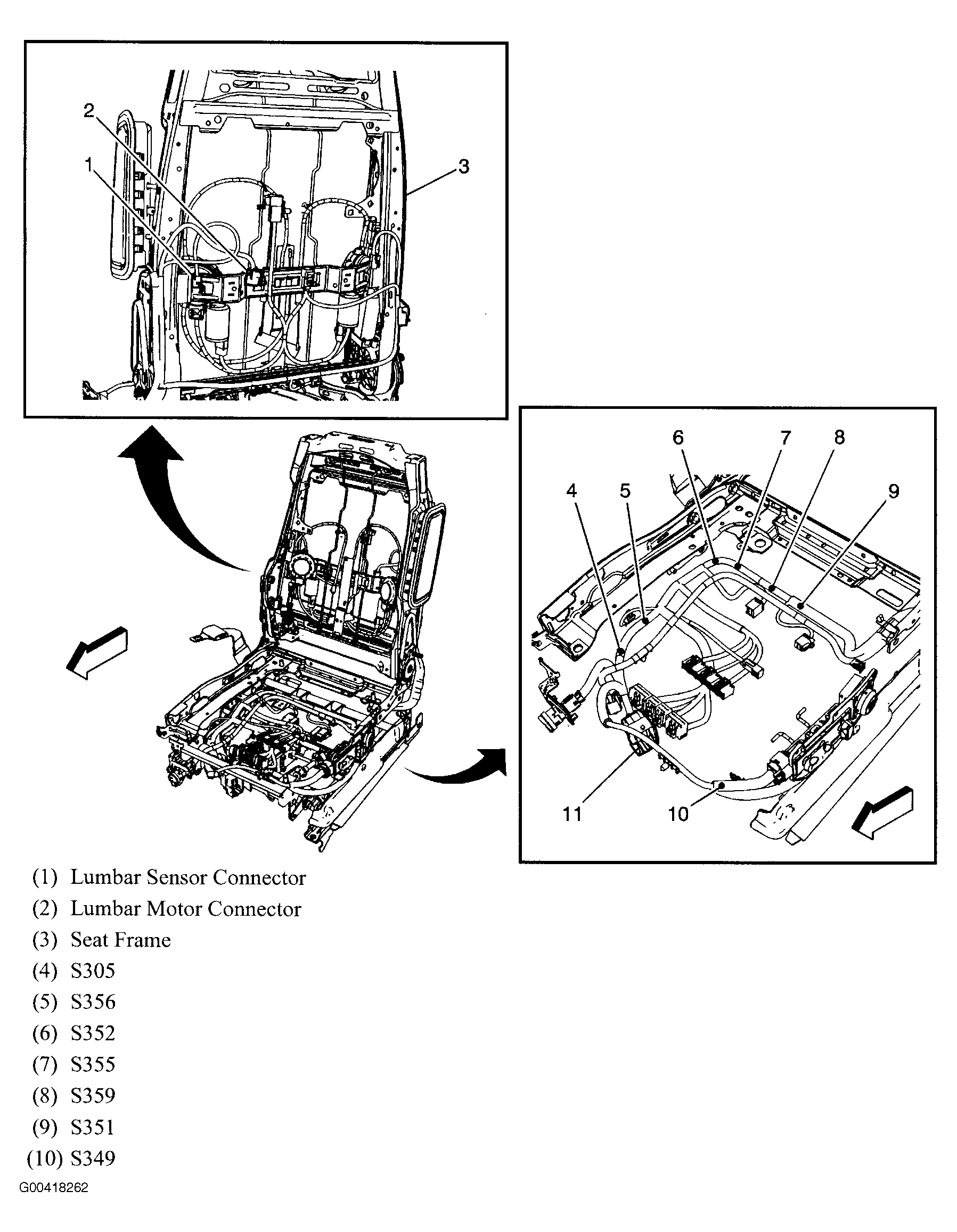 2
1
3

6 7 8
4 5 9

11 10

(1) Lumbar Sensor Connector
(2) Lumbar Motor Connector
(3) Seat Frame
(4) S305
(5) S356
(6) S352
(7) S355
(8) S359
(9) S351
(10) S349

G00418262