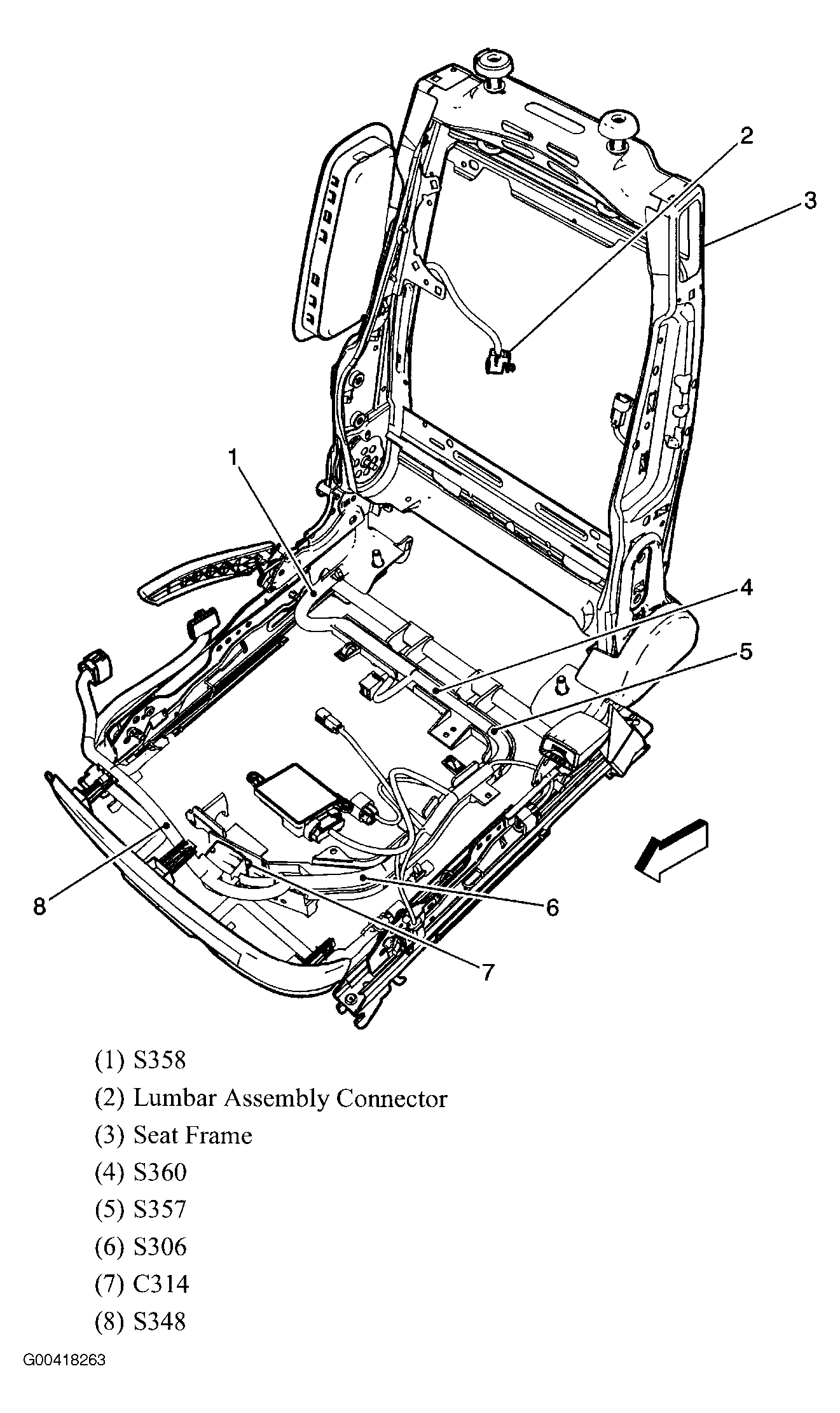 2
3
1
4
5
8
6
7

(1) S358
(2) Lumbar Assembly Connector
(3) Seat Frame
(4) S360
(5) S357
(6) S306
(7) C314
(8) S348

G00418263