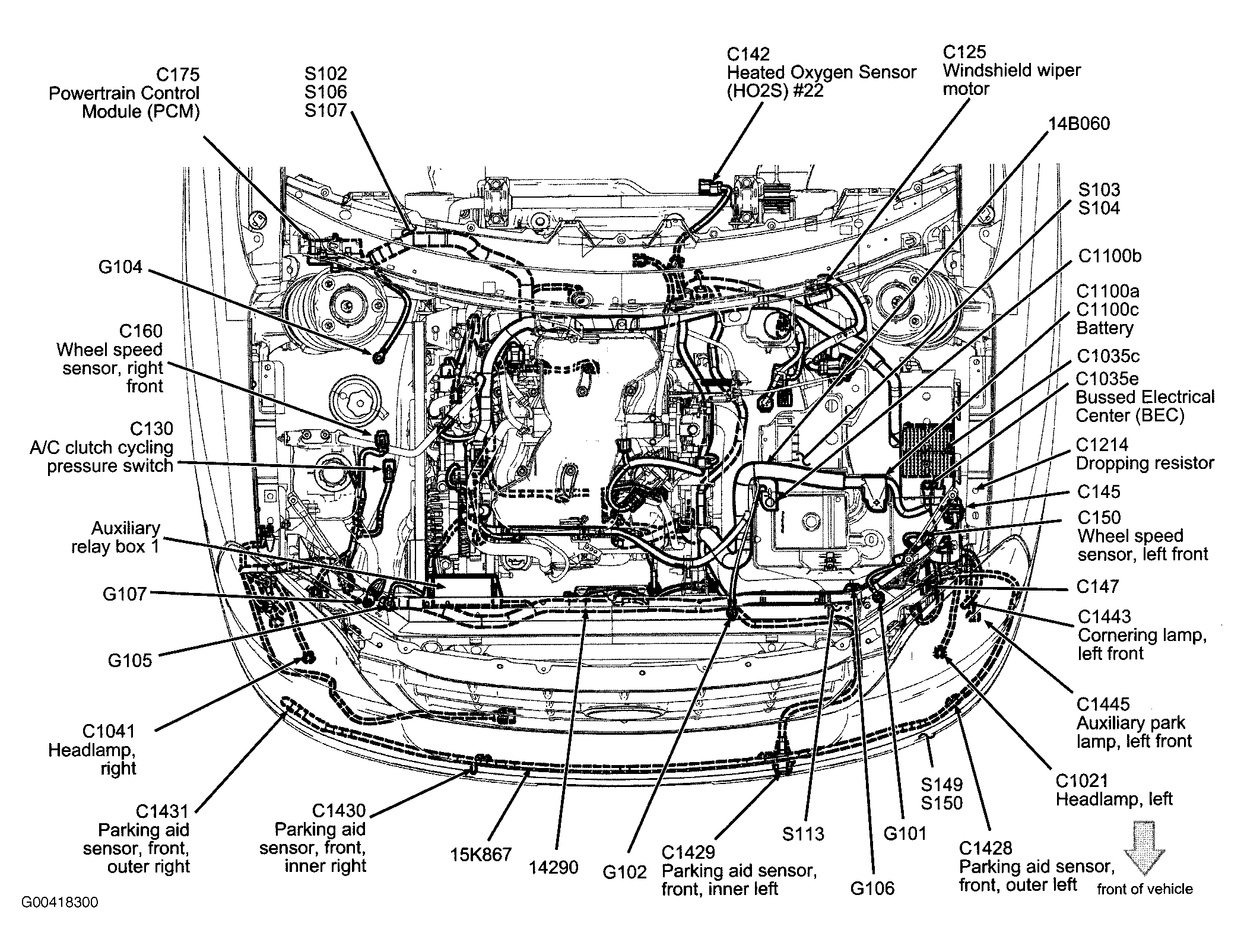 C175
Powertrain Control
Module (PCM)

S102
S106
S107

C142
Heated Oxygen Sensor
(HO2S) #22

C125
Windshield wiper
motor

14B060

S103
S104

C1100b

C1100a
C1100c
Battery

C1035c

C1035e
Bussed Electrical
Center (BEC)

C1214
Dropping resistor

C145

C150
Wheel speed
sensor, left front

C147

C1443
Cornering lamp,
left front

C1445
Auxiliary park
lamp, left front

C1021
Headlamp, left

G104

C160
Wheel speed
sensor, right
front

C130
A/C clutch cycling
pressure switch

Auxiliary
relay box 1

G107

G105

C1041
Headlamp,
right

C1431
Parking aid
sensor, front,
outer right

C1430
Parking aid
sensor, front,
inner right

15K867

14290

G102

C1429
Parking aid sensor,
front, inner left

S113

G106

G101

S149
S150

C1428
Parking aid sensor,
front, outer left

front of vehicle

G00418300