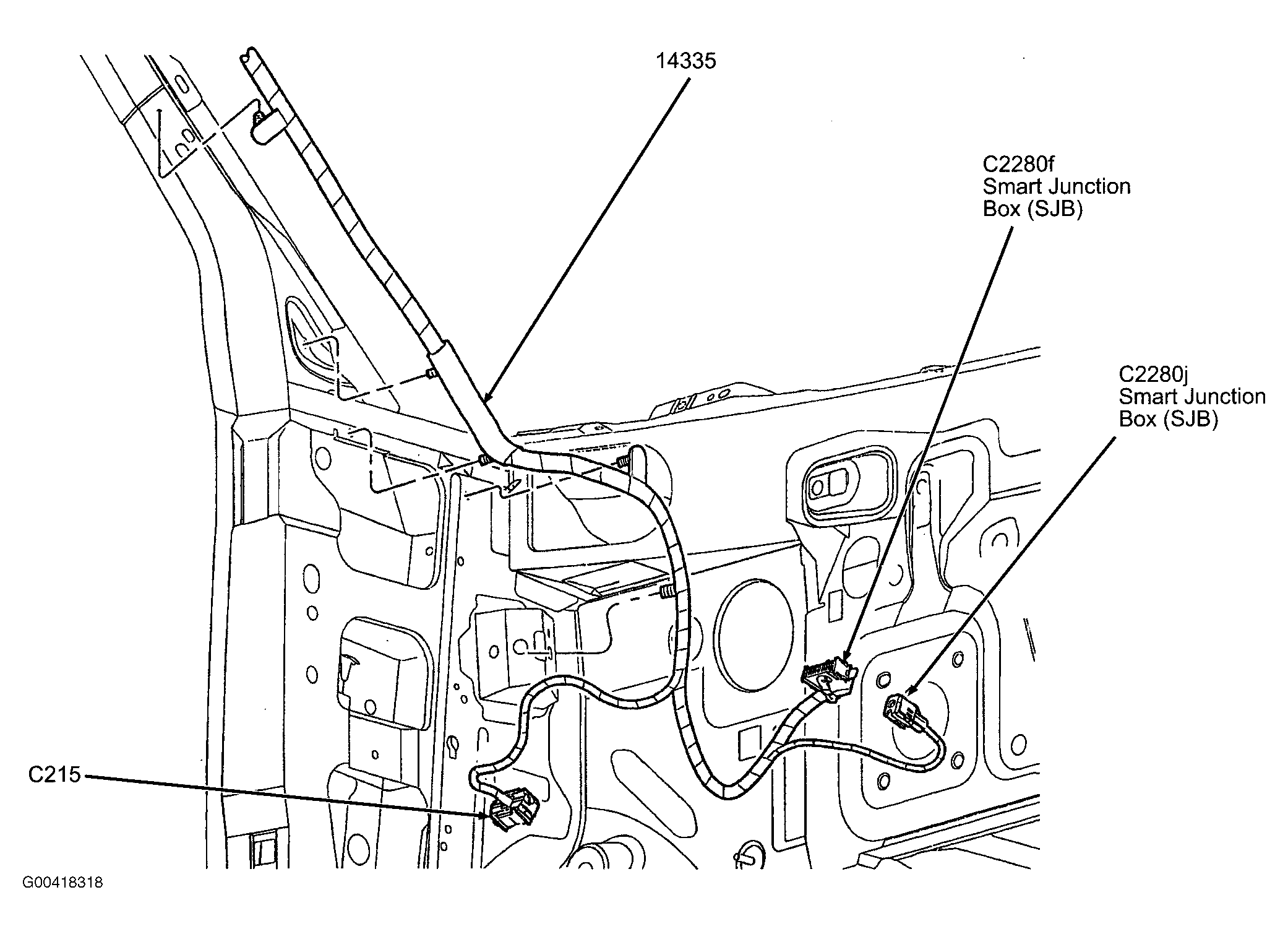 14335

C2280f
Smart Junction
Box (SJB)

C2280j
Smart Junction
Box (SJB)

C215

G00418318