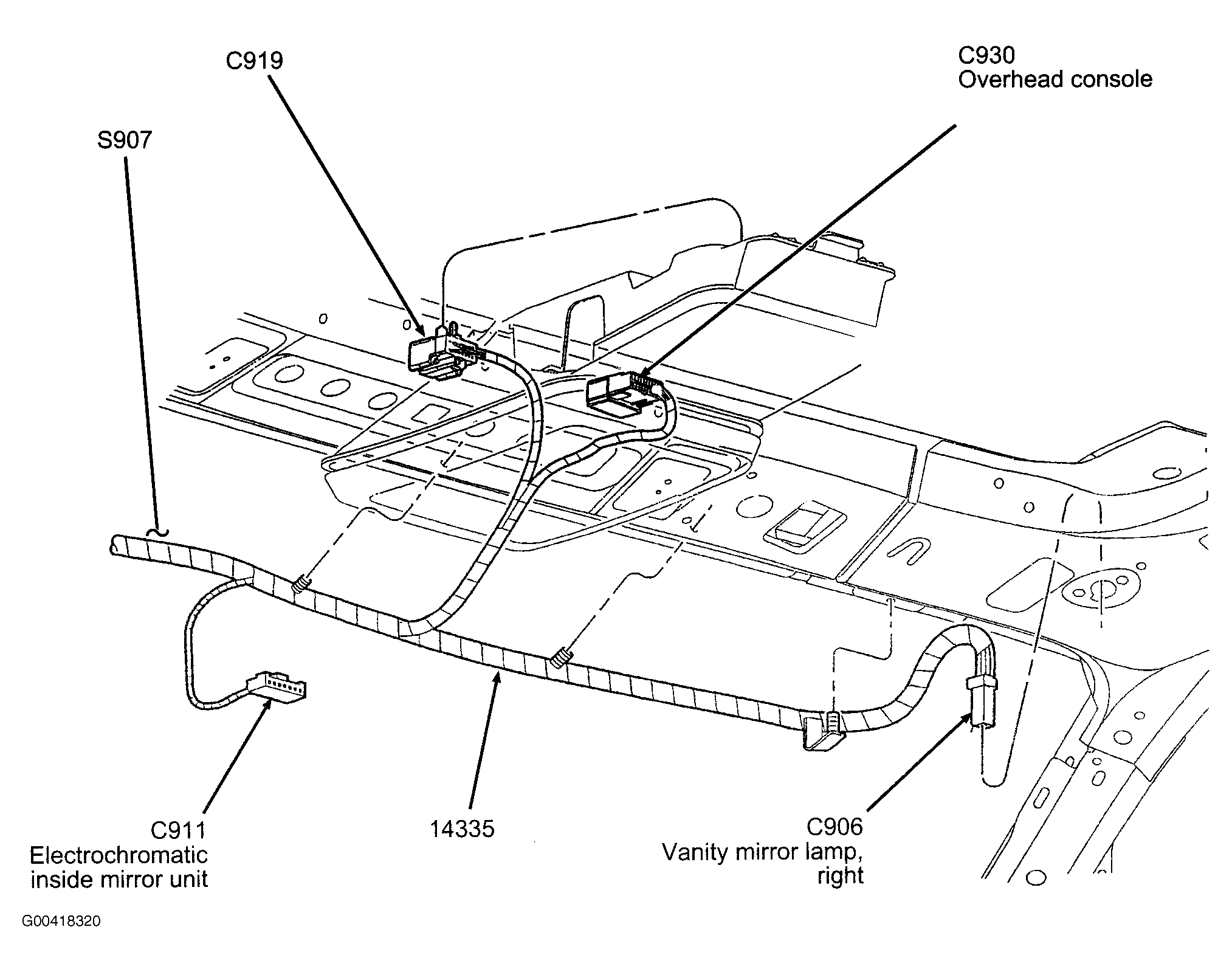 C919

C930
Overhead console

S907

C911
Electrochromatic
inside mirror unit

14335

C906
Vanity mirror lamp,
right

G00418320