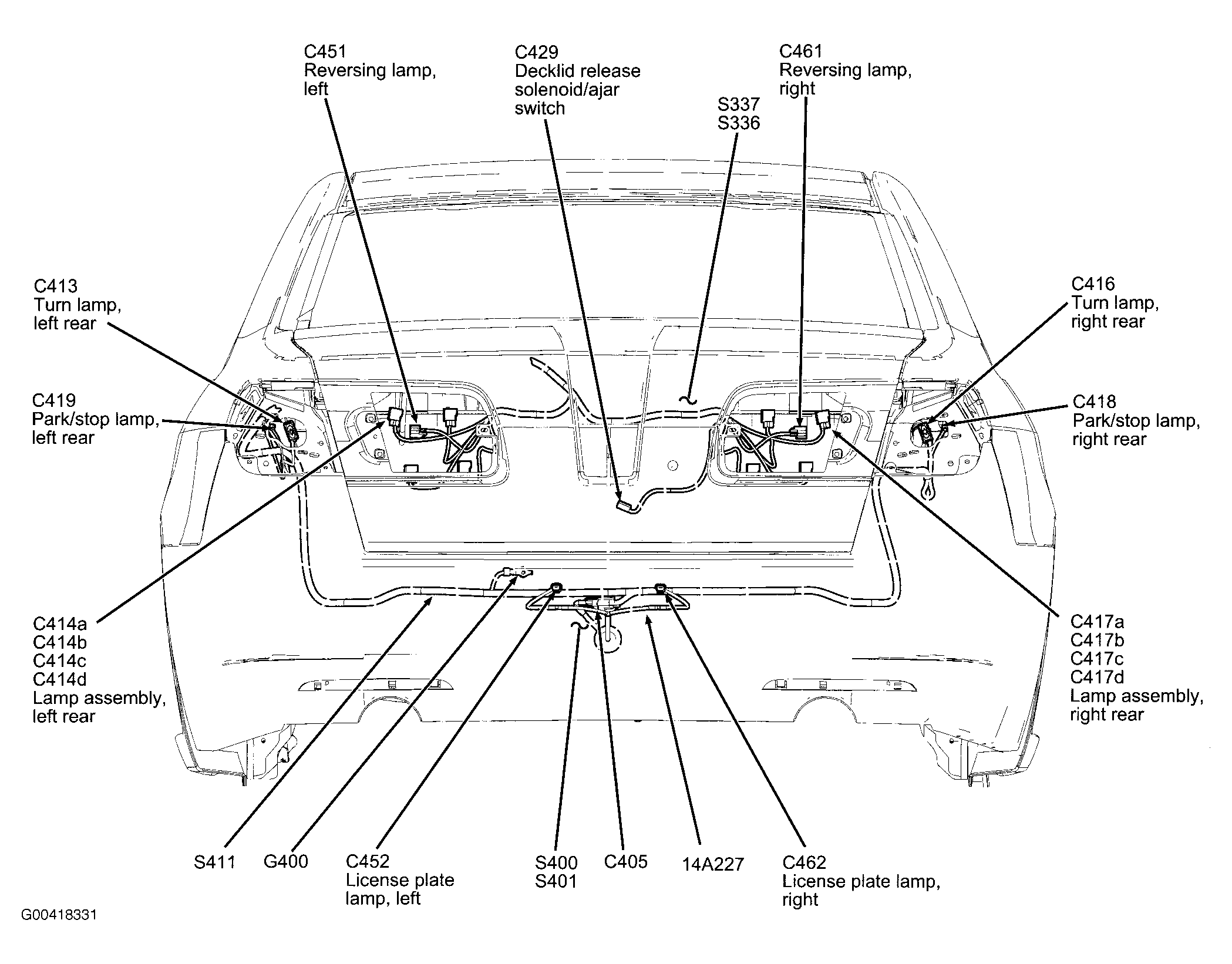 C451
Reversing lamp, left

C429
Decklid release solenoid/ajar switch

S337
S336

C461
Reversing lamp, right

C413
Turn lamp, left rear

C416
Turn lamp, right rear

C419
Park/stop lamp, left rear

C418
Park/stop lamp, right rear

C414a
C414b
C414c
C414d
Lamp assembly, left rear

C417a
C417b
C417c
C417d
Lamp assembly, right rear

S411

G400

C452
License plate lamp, left

S400
S401

C405

14A227

C462
License plate lamp, right

G00418331