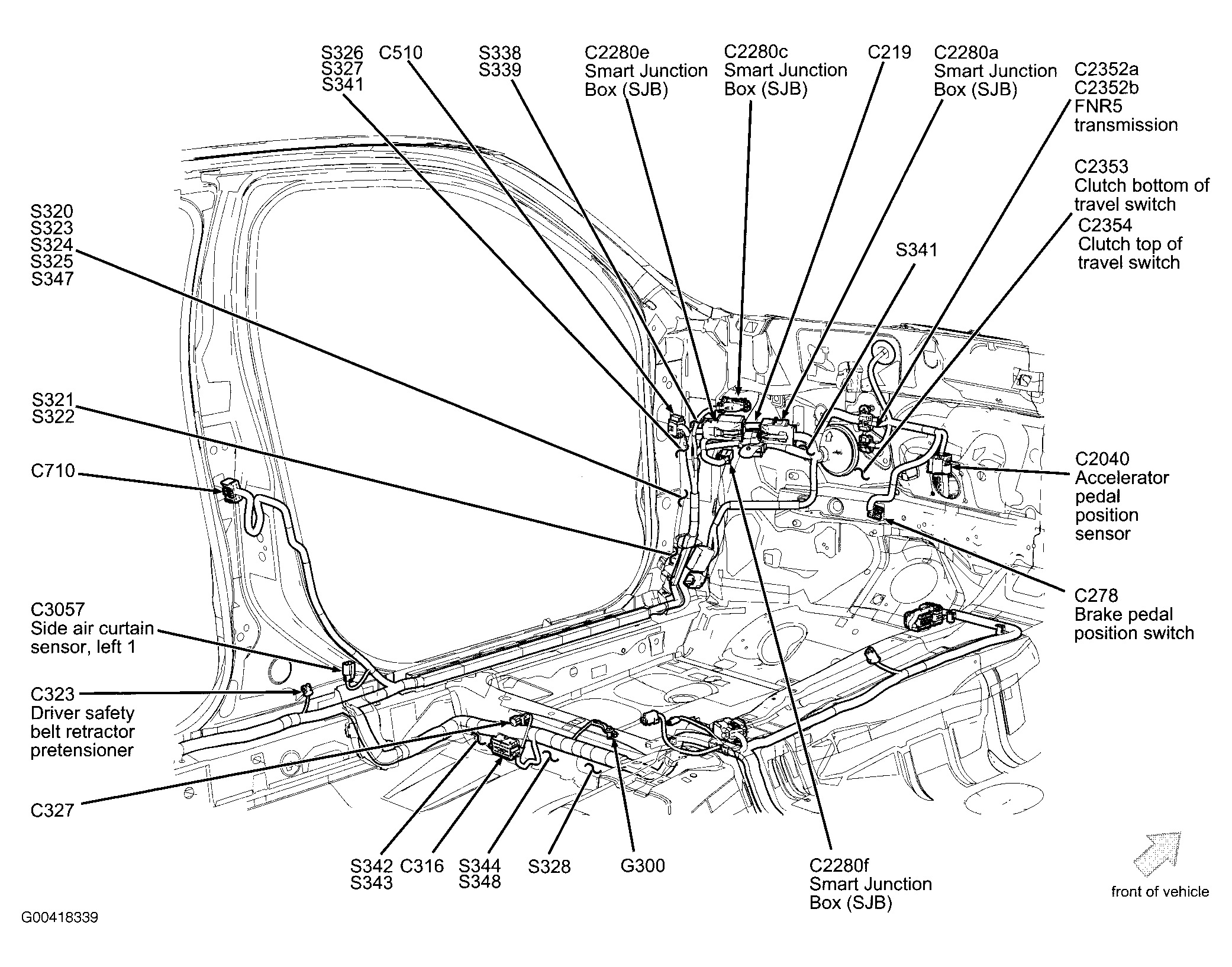 S326
S327
S341

C510

S338
S339

C2280e
Smart Junction
Box (SJB)

C2280c
Smart Junction
Box (SJB)

C219

C2280a
Smart Junction
Box (SJB)

C2352a
C2352b
FNR5
transmission

C2353
Clutch bottom of
travel switch

C2354
Clutch top of
travel switch

S341

S320
S323
S324
S325
S347

S321
S322

C710

C2040
Accelerator
pedal
position
sensor

C278
Brake pedal
position switch

C3057
Side air curtain
sensor, left 1

C323
Driver safety
belt retractor
pretensioner

C327

S342
S343

C316

S344
S348

S328

G300

C2280f
Smart Junction
Box (SJB)

front of vehicle

G00418339