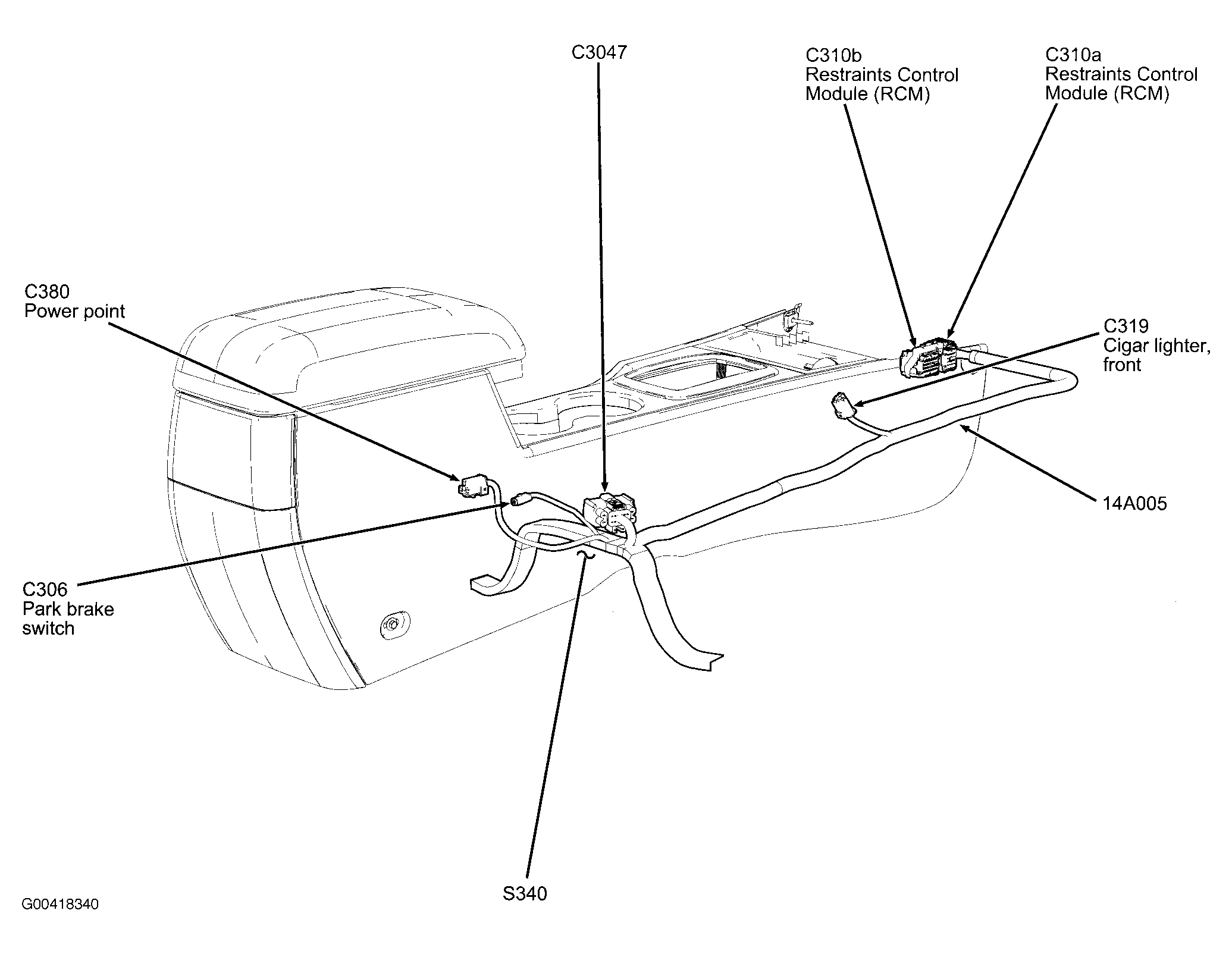 C3047

C310b
Restraints Control
Module (RCM)

C310a
Restraints Control
Module (RCM)

C380
Power point

C319
Cigar lighter,
front

14A005

C306
Park brake
switch

S340

G00418340