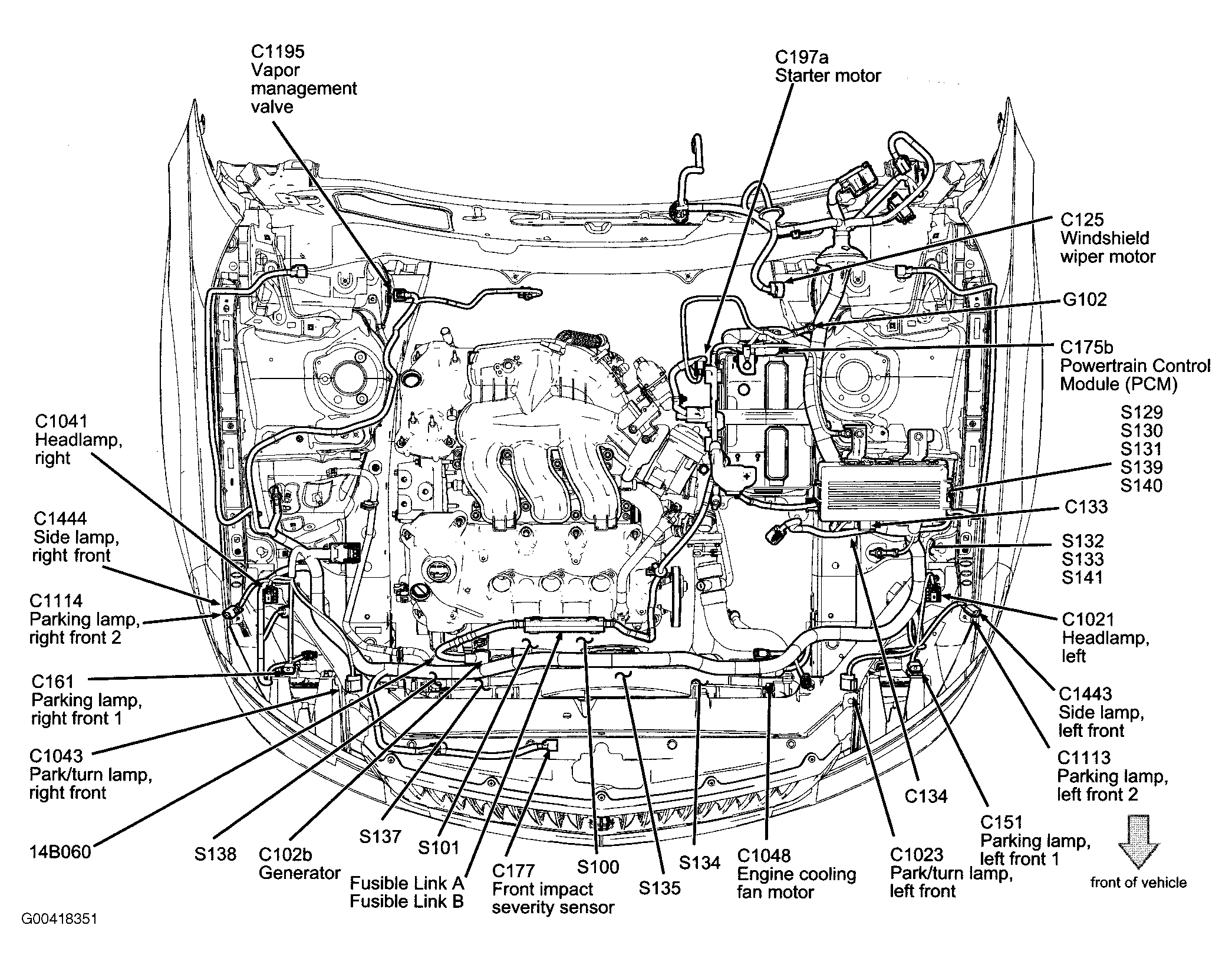 C1195
Vapor
management
valve

C197a
Starter motor

C125
Windshield
wiper motor

G102

C175b
Powertrain Control
Module (PCM)

S129
S130
S131
S139
S140

C133

S132
S133
S141

C1021
Headlamp,
left

C1443
Side lamp,
left front

C1113
Parking lamp,
left front 2

C1041
Headlamp,
right

C1444
Side lamp,
right front

C1114
Parking lamp,
right front 2

C161
Parking lamp,
right front 1

C1043
Park/turn lamp,
right front

14B060

S138

C102b
Generator

S137

S101

Fusible Link A
Fusible Link B

C177
Front impact
severity sensor

S100

S135

S134

C1048
Engine cooling
fan motor

C1023
Park/turn lamp,
left front

C134

C151
Parking lamp,
left front 1

front of vehicle

G00418351