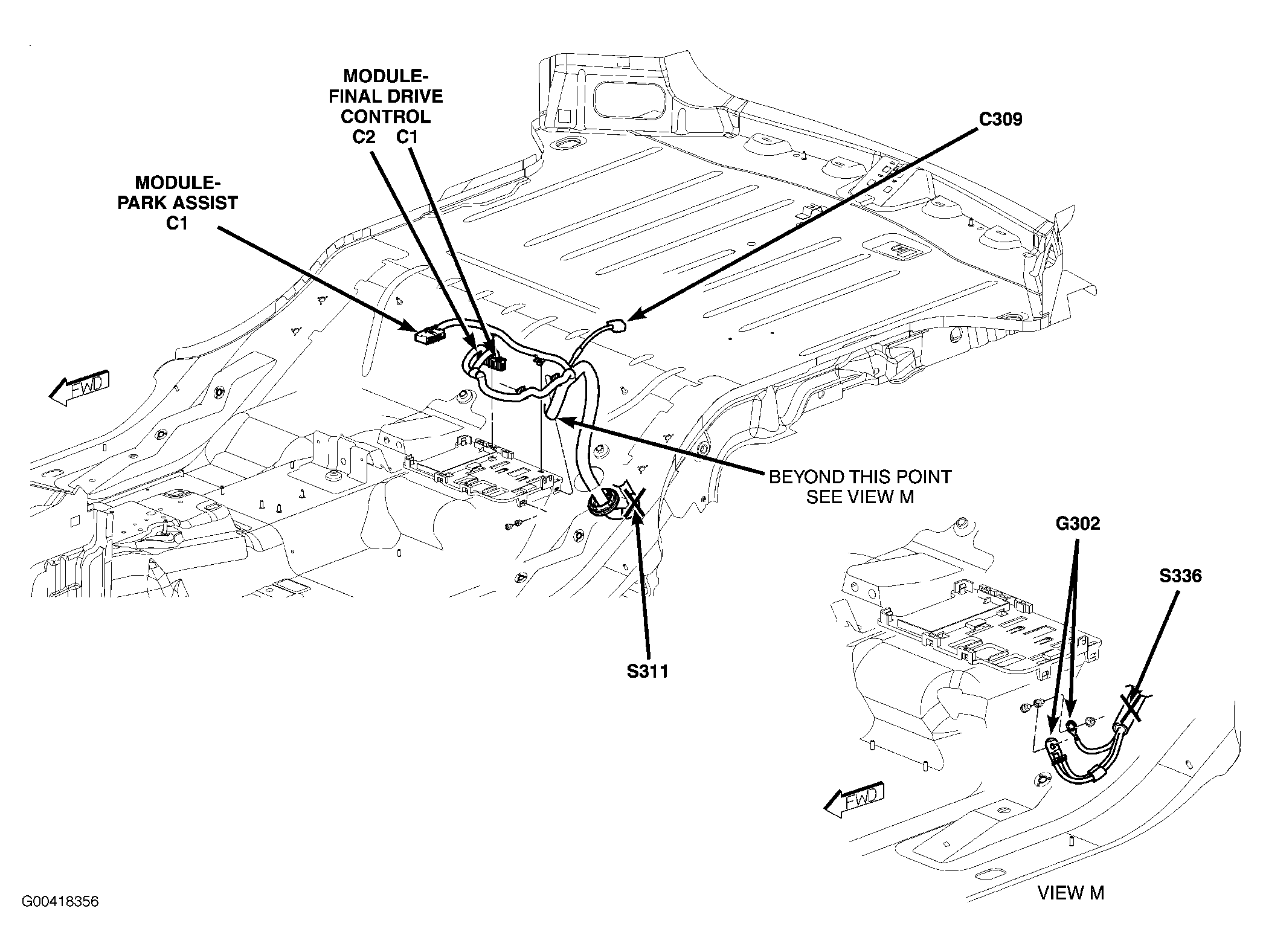 MODULE-
FINAL DRIVE
CONTROL
C2 C1

C309

MODULE-
PARK ASSIST
C1

FWD

BEYOND THIS POINT
SEE VIEW M

G302

S336

S311

FWD

VIEW M

G00418356