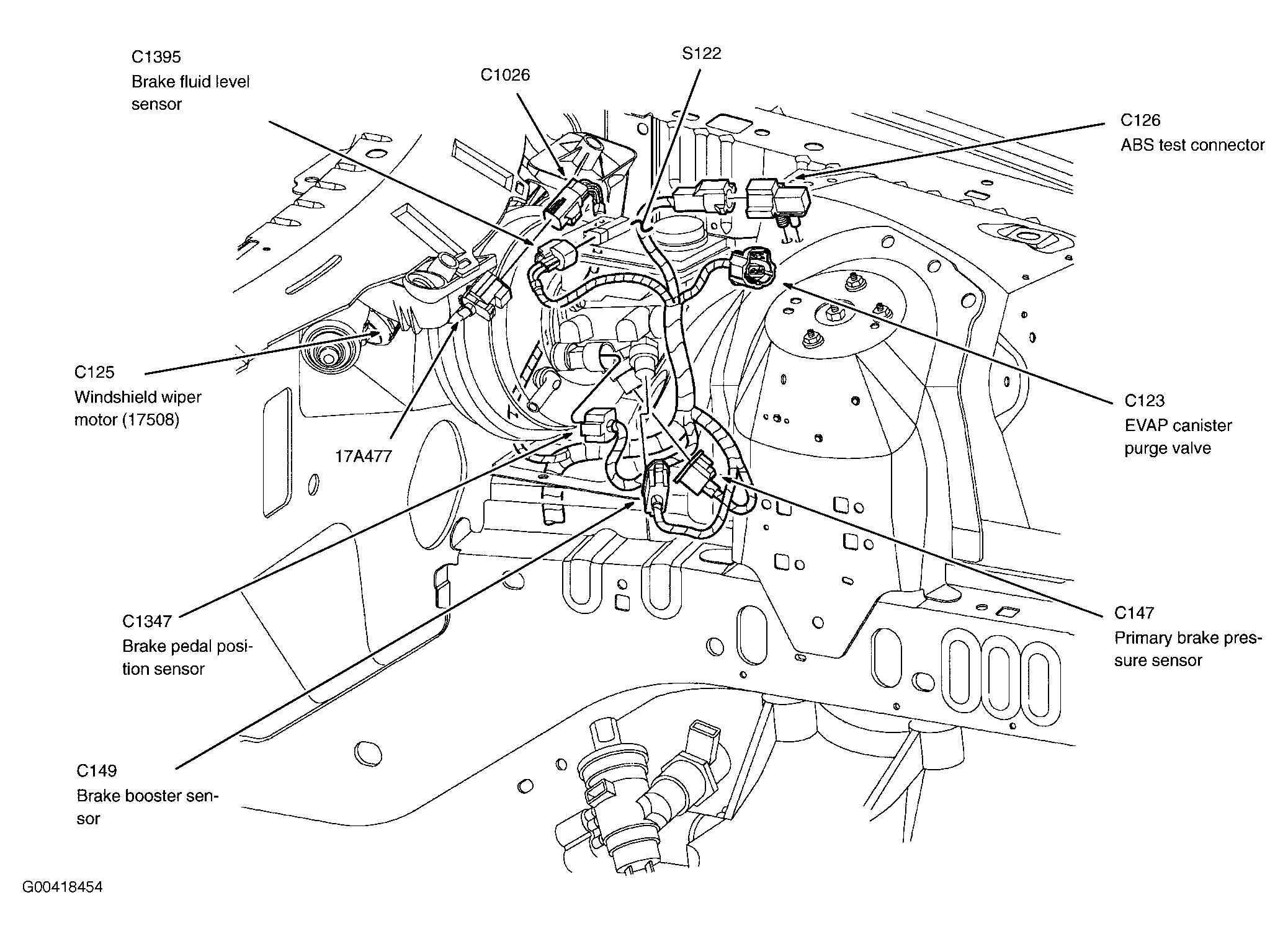 C1395
Brake fluid level sensor

C1026

S122

C126
ABS test connector

C125
Windshield wiper motor (17508)

17A477

C123
EVAP canister purge valve

C1347
Brake pedal position sensor

C147
Primary brake pressure sensor

C149
Brake booster sensor

G00418454