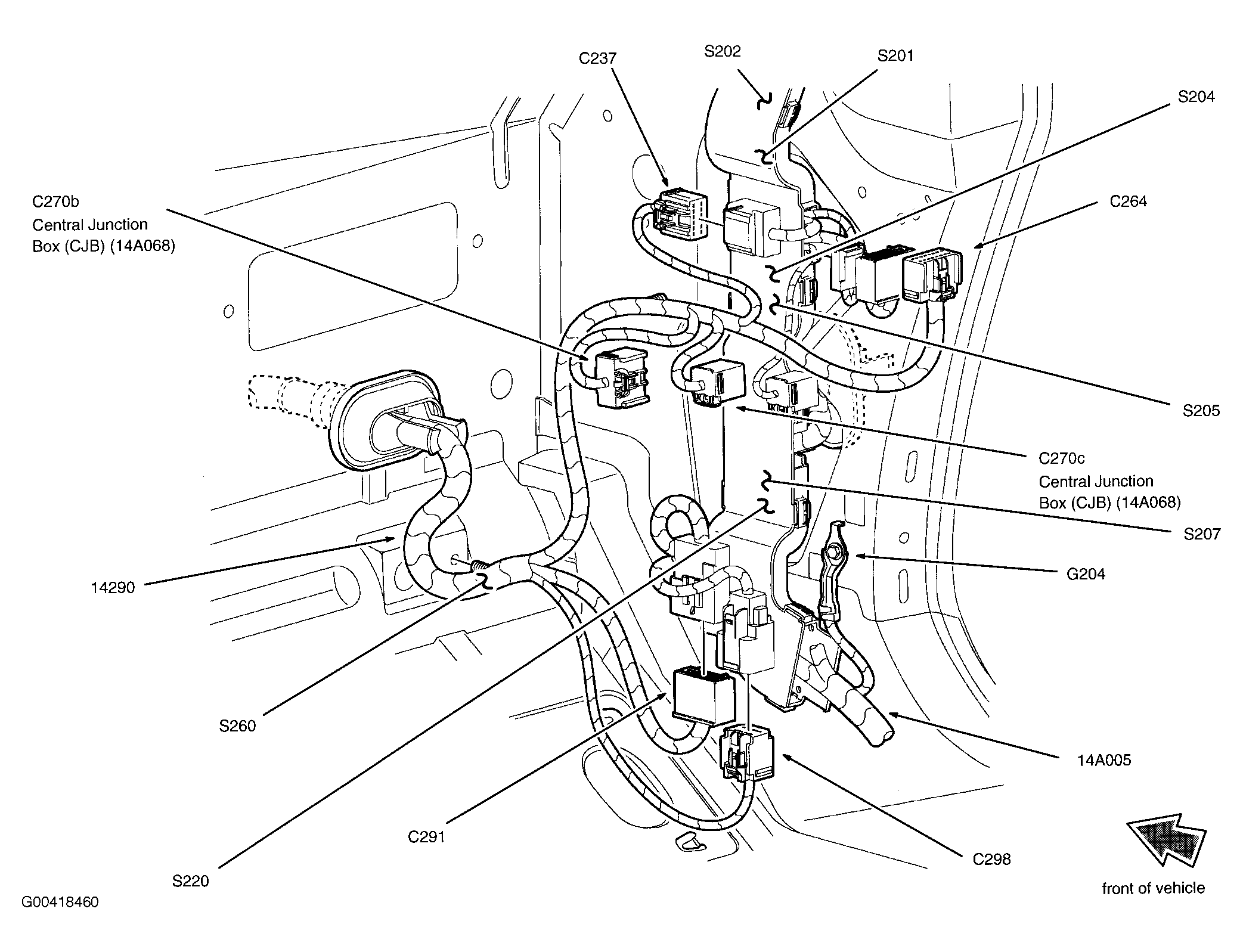 C237

S202

S201

S204

C270b
Central Junction
Box (CJB) (14A068)

C264

S205

C270c
Central Junction
Box (CJB) (14A068)

S207

G204

14290

S260

14A005

C291

C298

S220

front of vehicle

G00418460