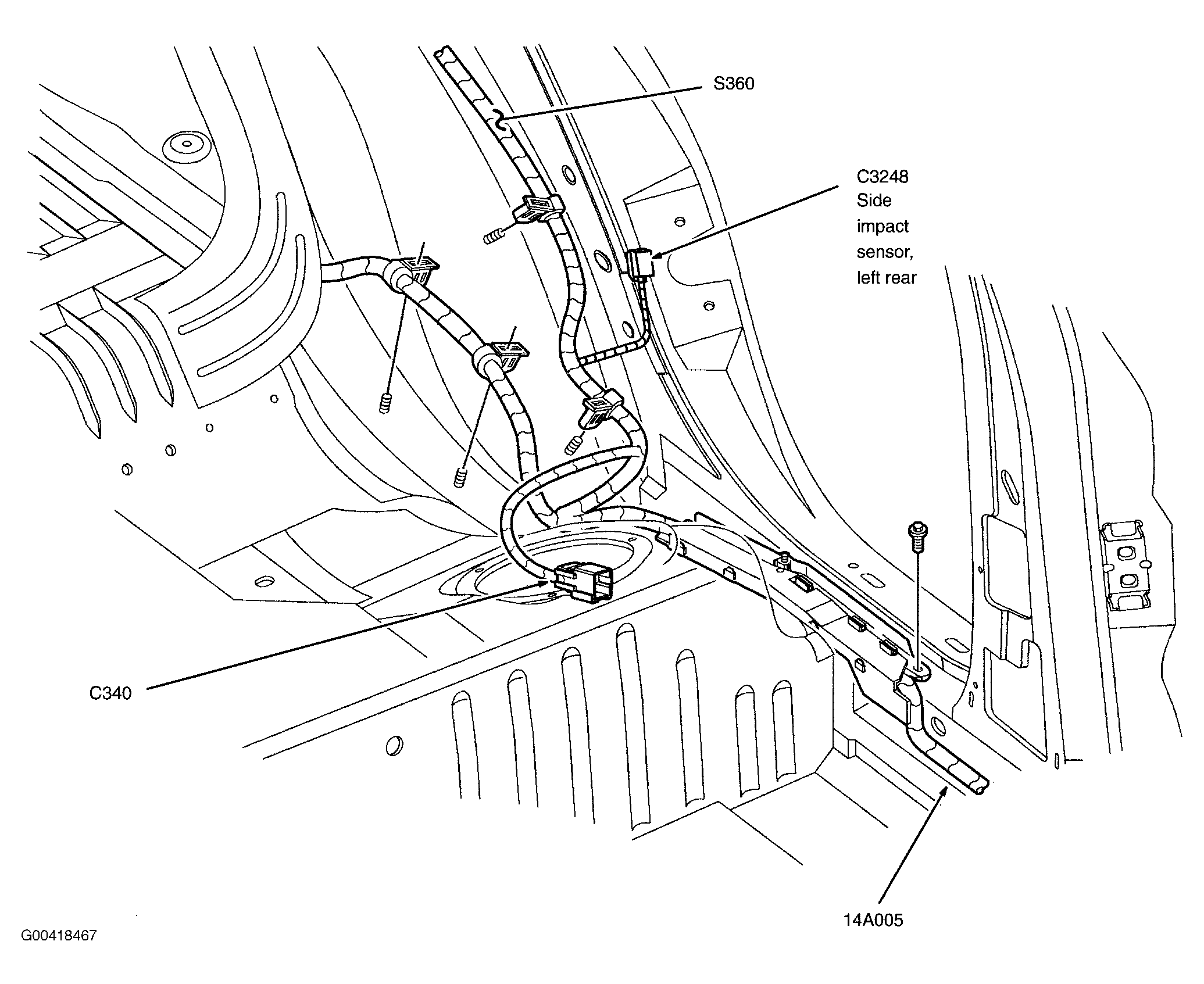 S360

C3248
Side
impact
sensor,
left rear

C340

14A005

G00418467