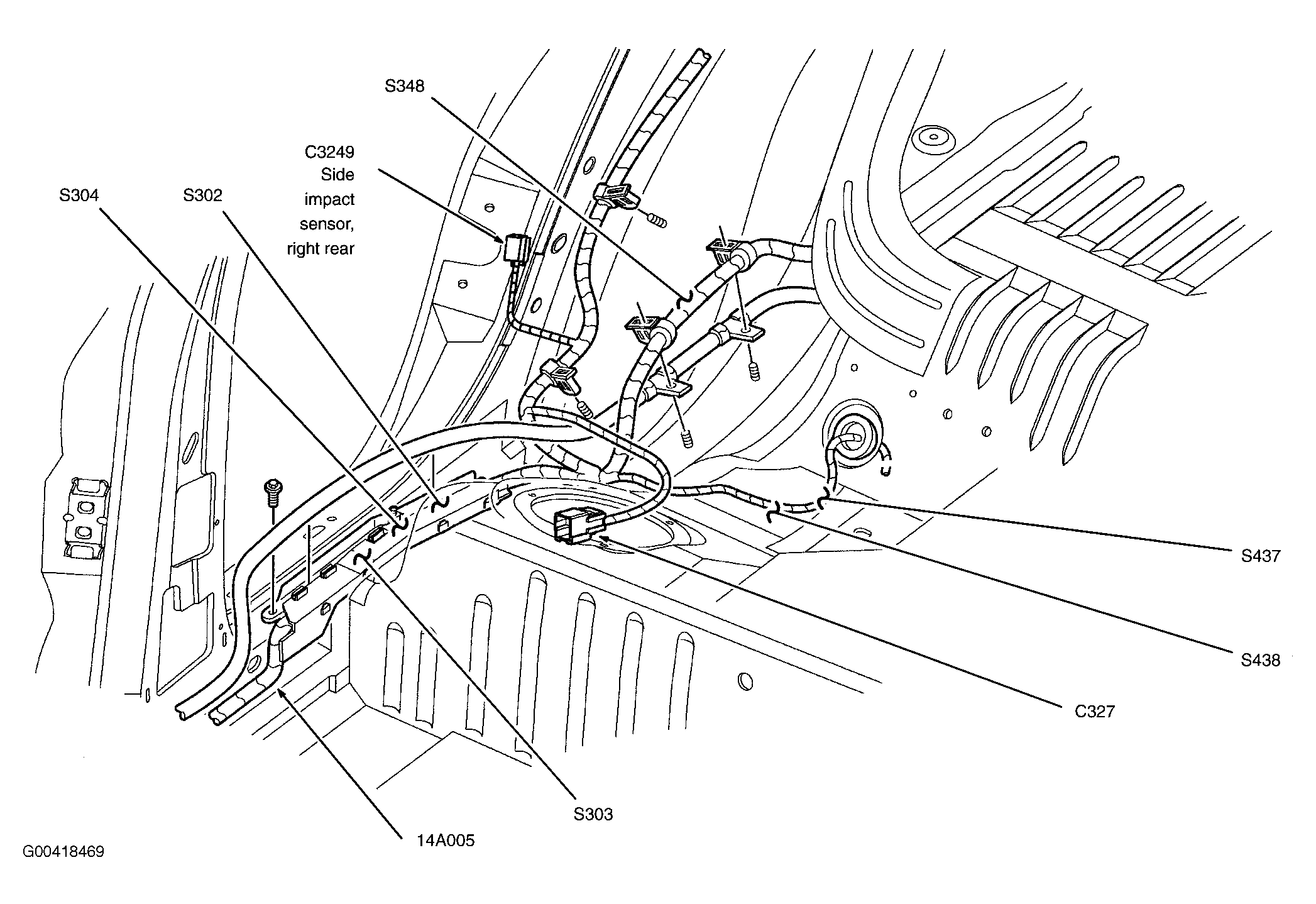 S348

C3249
Side
impact
sensor,
right rear

S304

S302

S437

S438

C327

S303

14A005

G00418469