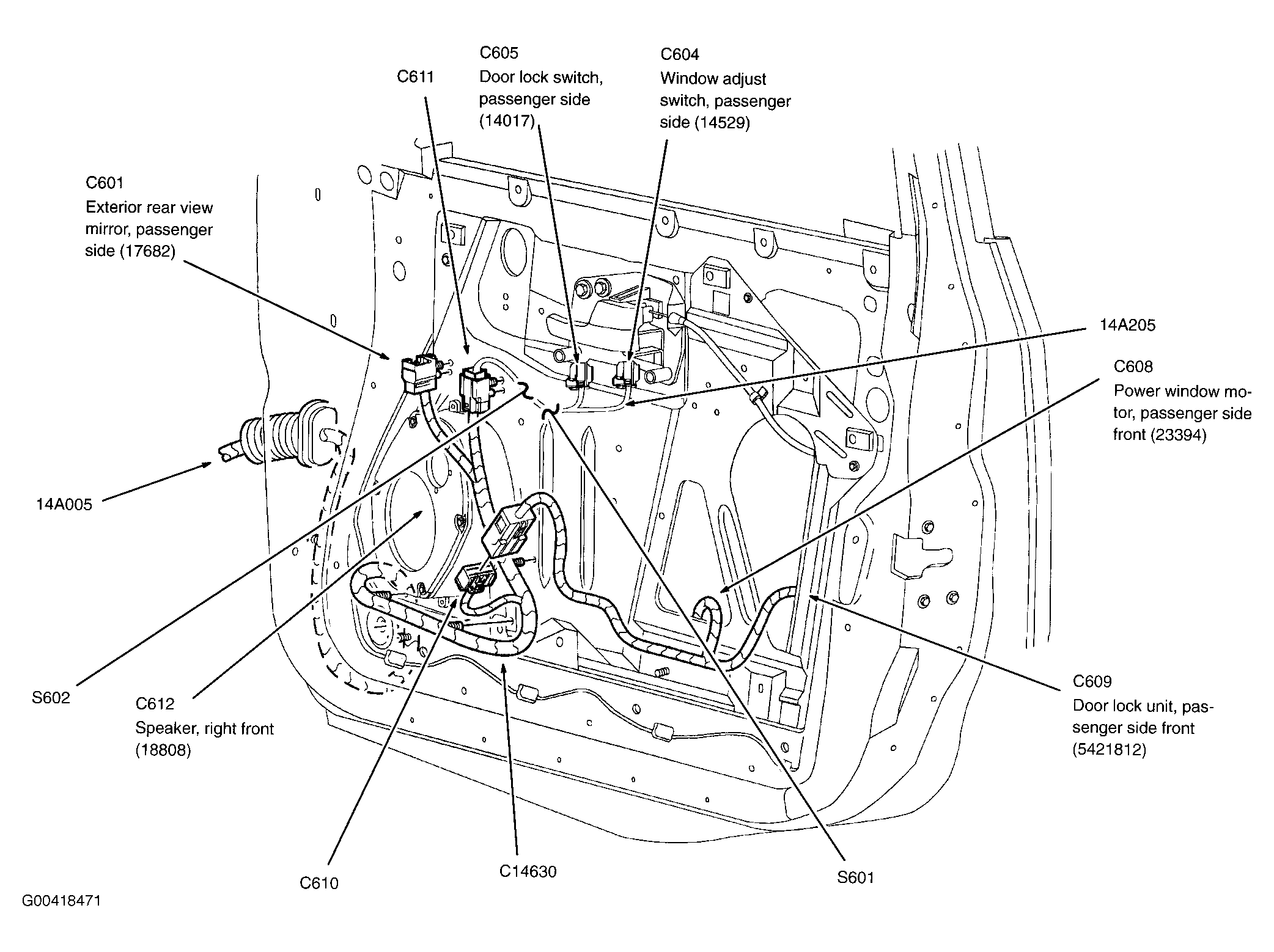 C611

C605
Door lock switch, passenger side (14017)

C604
Window adjust switch, passenger side (14529)

C601
Exterior rear view mirror, passenger side (17682)

14A205

C608
Power window motor, passenger side front (23394)

14A005

S602

C612
Speaker, right front (18808)

C609
Door lock unit, passenger side front (5421812)

C610

C14630

S601

G00418471