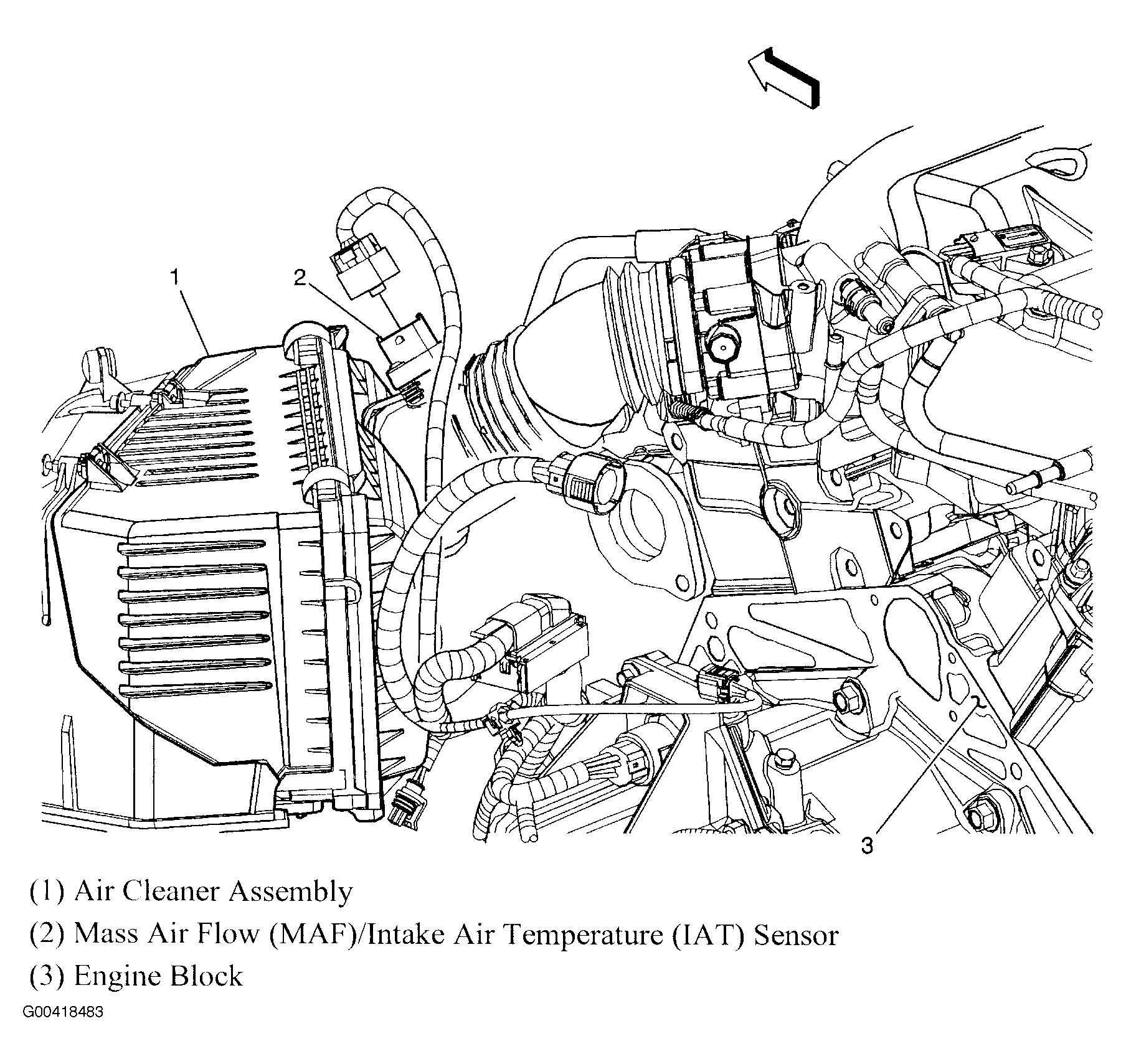 1

2

3

(1) Air Cleaner Assembly

(2) Mass Air Flow (MAF)/Intake Air Temperature (IAT) Sensor

(3) Engine Block

G00418483