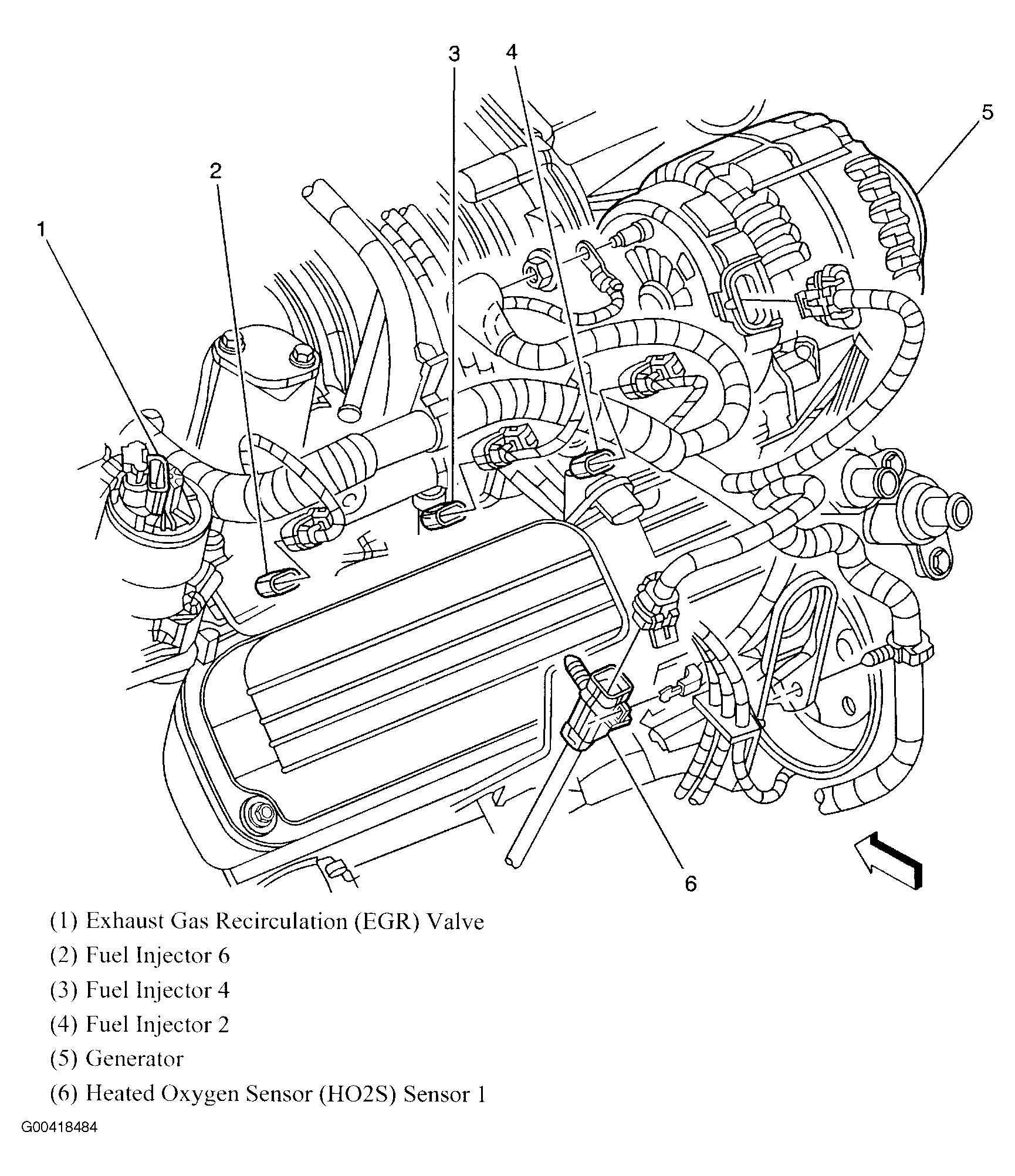 3 4

5

2

1

6

(1) Exhaust Gas Recirculation (EGR) Valve

(2) Fuel Injector 6

(3) Fuel Injector 4

(4) Fuel Injector 2

(5) Generator

(6) Heated Oxygen Sensor (HO2S) Sensor 1

G00418484