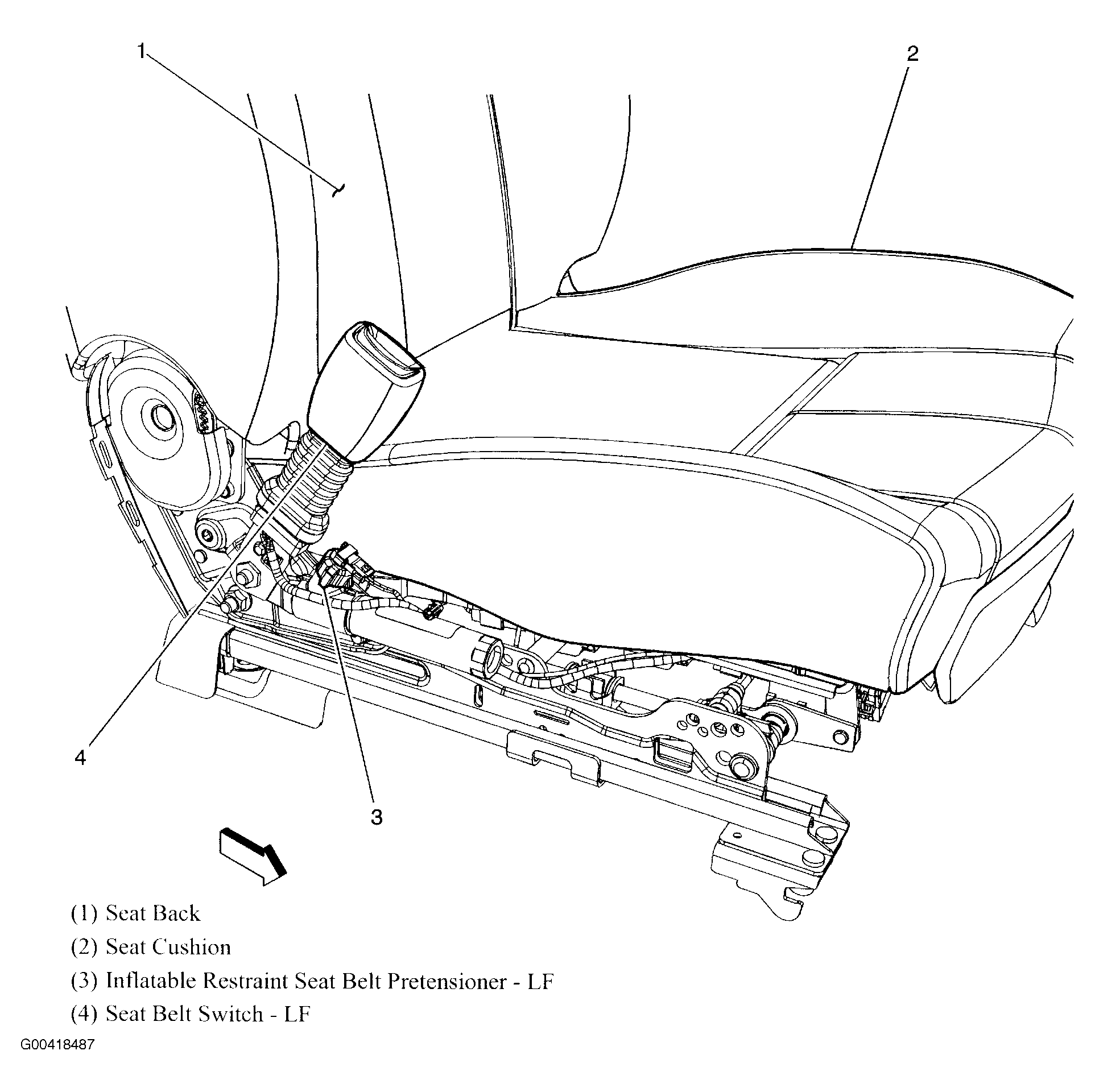 1
2
4
3

(1) Seat Back

(2) Seat Cushion

(3) Inflatable Restraint Seat Belt Pretensioner - LF

(4) Seat Belt Switch - LF

G00418487